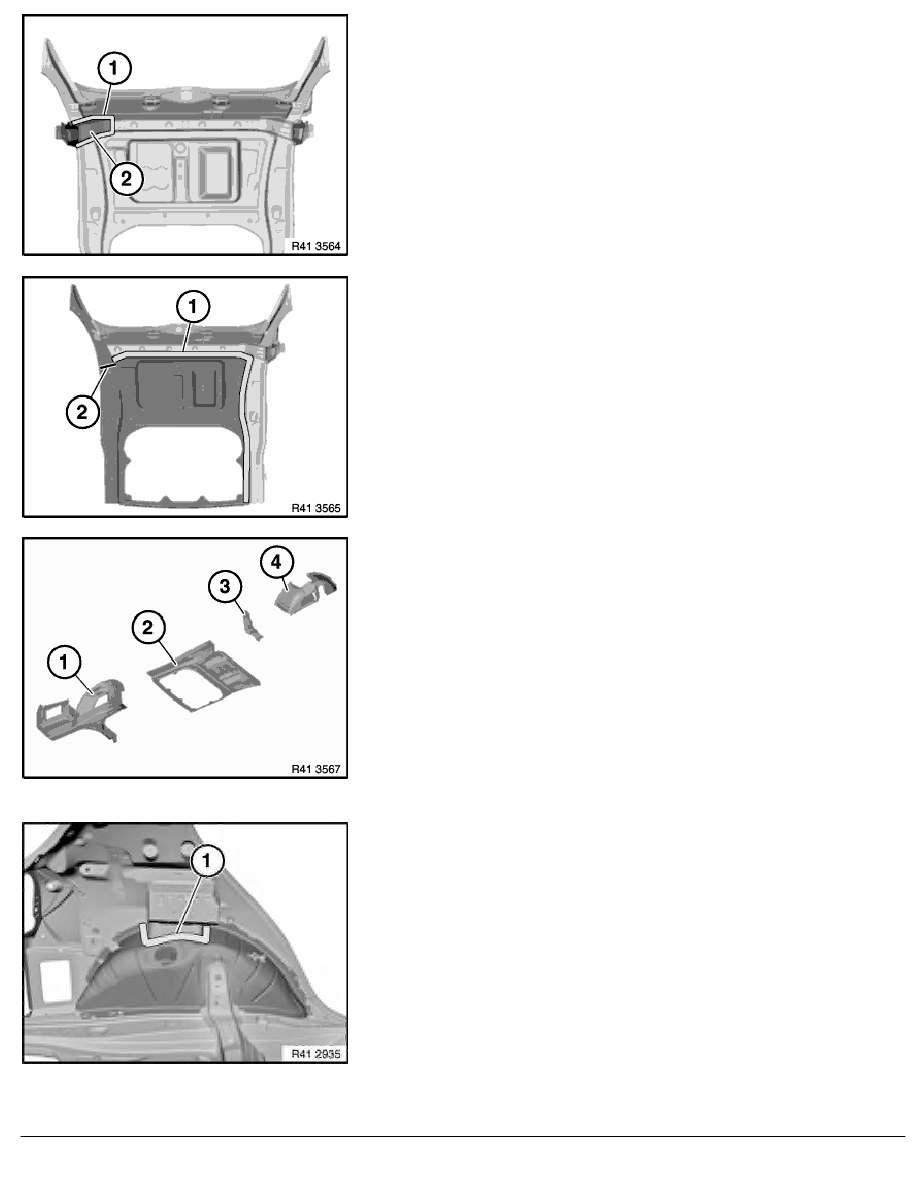 1
2
R41 3564

1
2
R41 3565

4
3
2
1
R41 3567

1
R41 2935