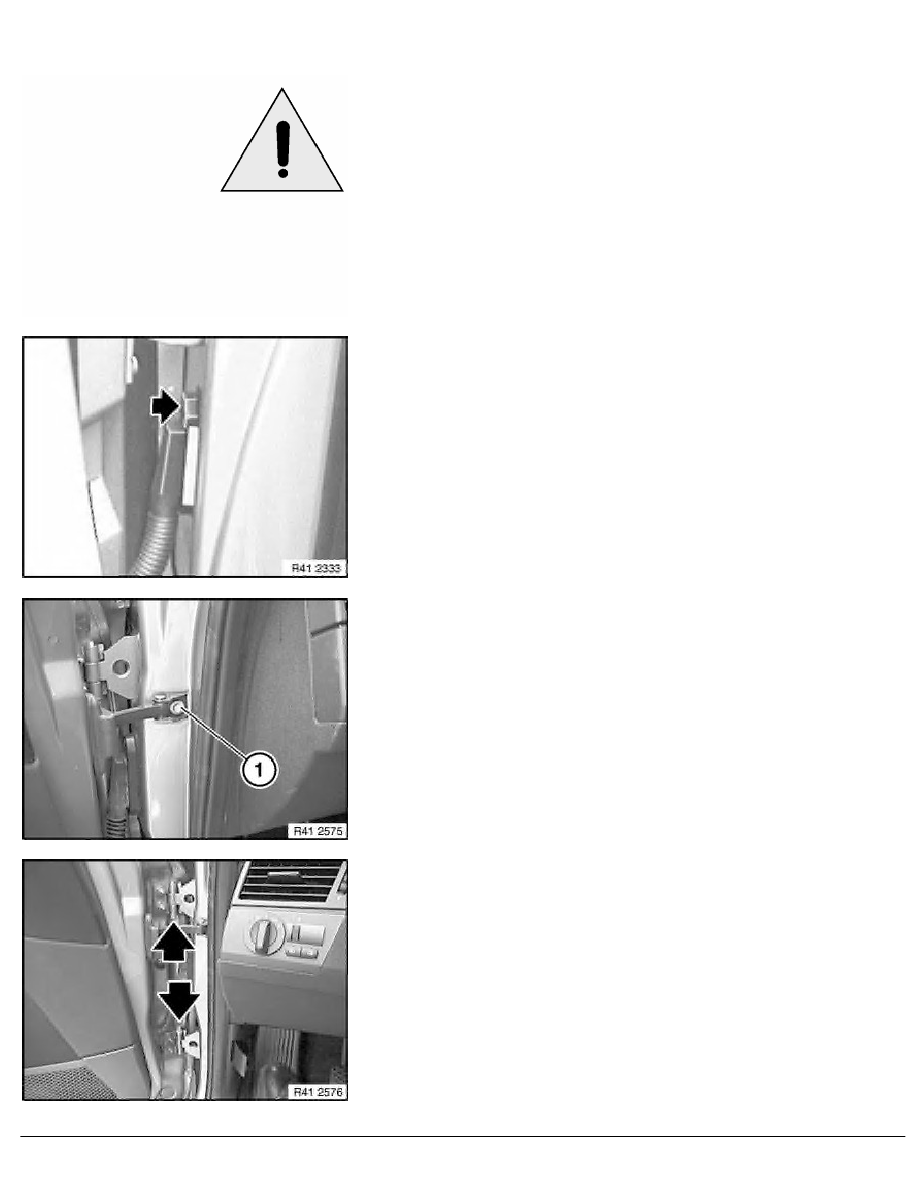 R41 2333

1

R41 2575

R41 2576