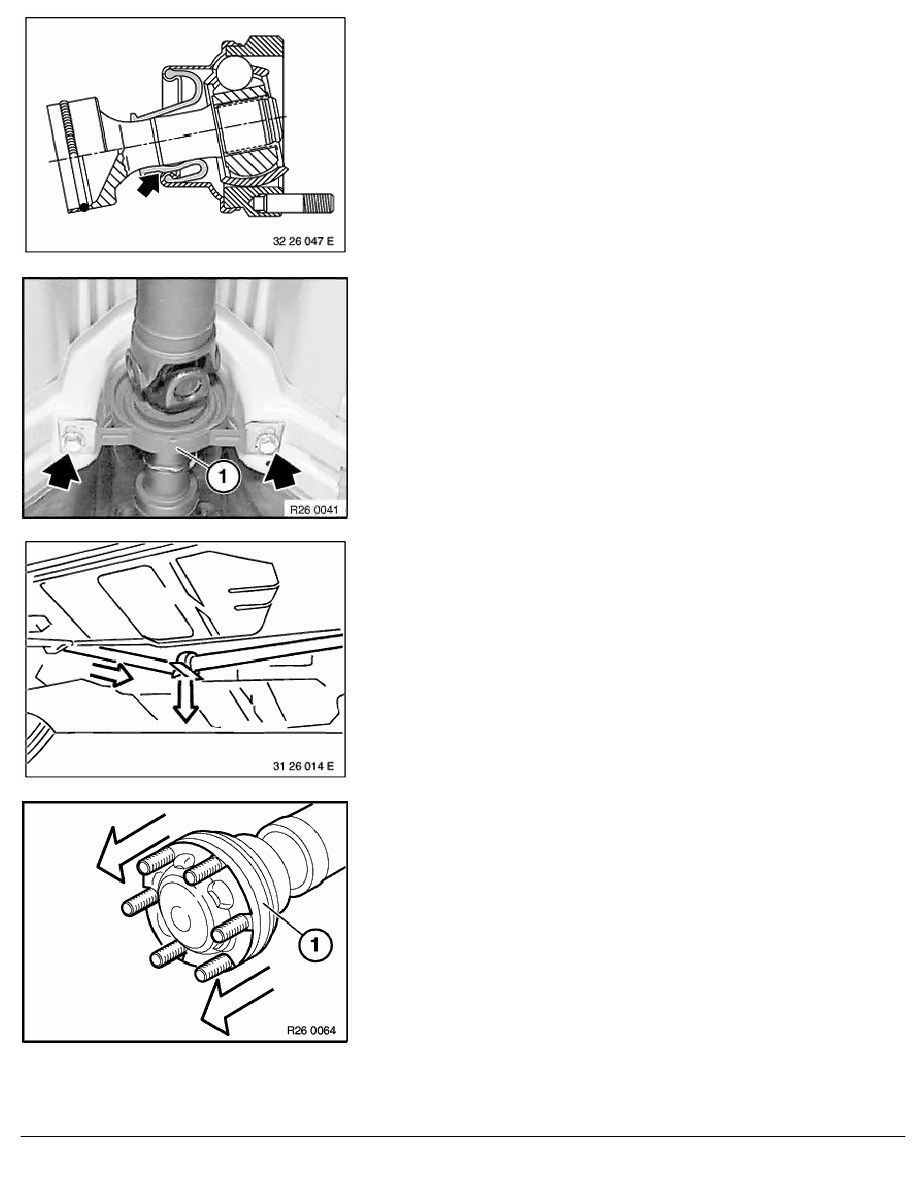 32 26 047 E

1

R26 0041

31 26 014 E

1

R26 0064