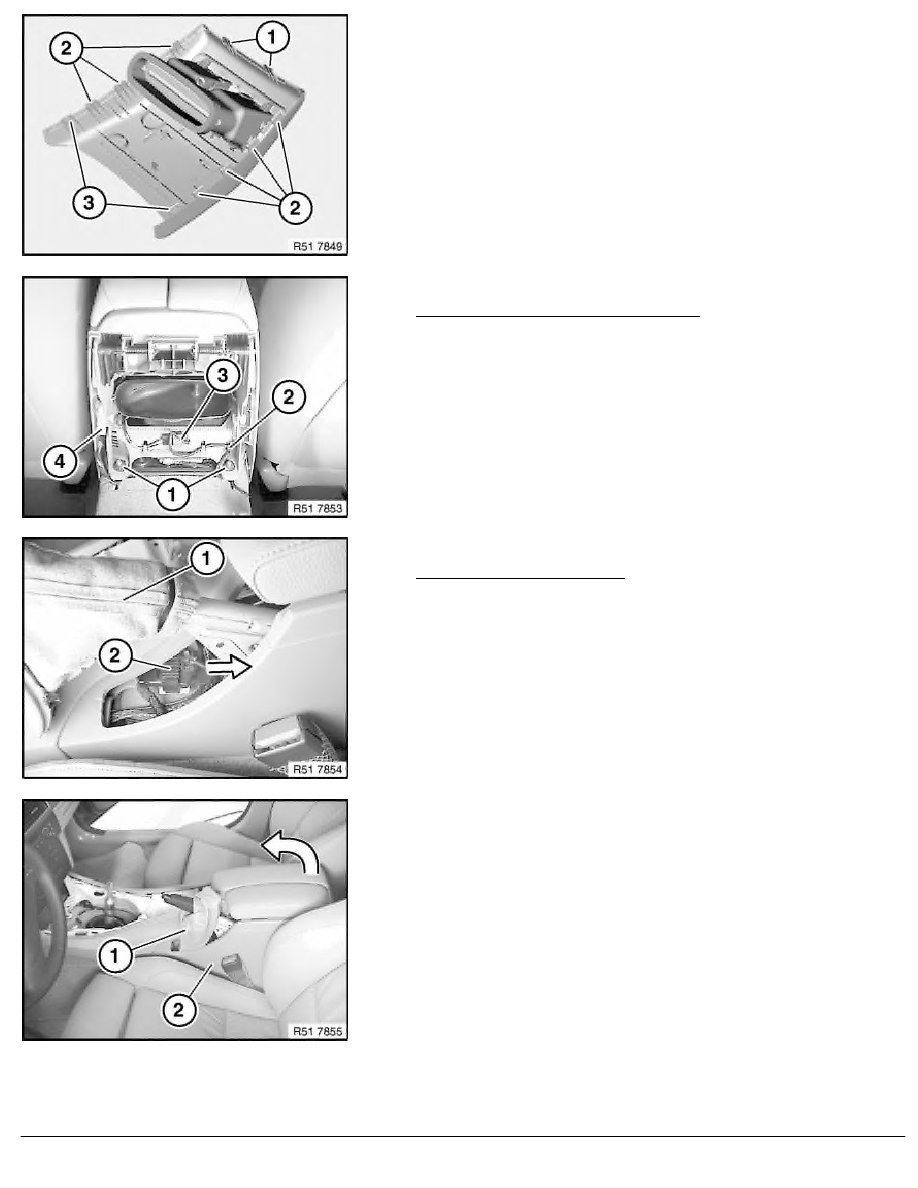 2
1
2
3
2
R51 7849

3
2
4
1
R51 7853

1
2
R51 7854

1
2
R51 7855