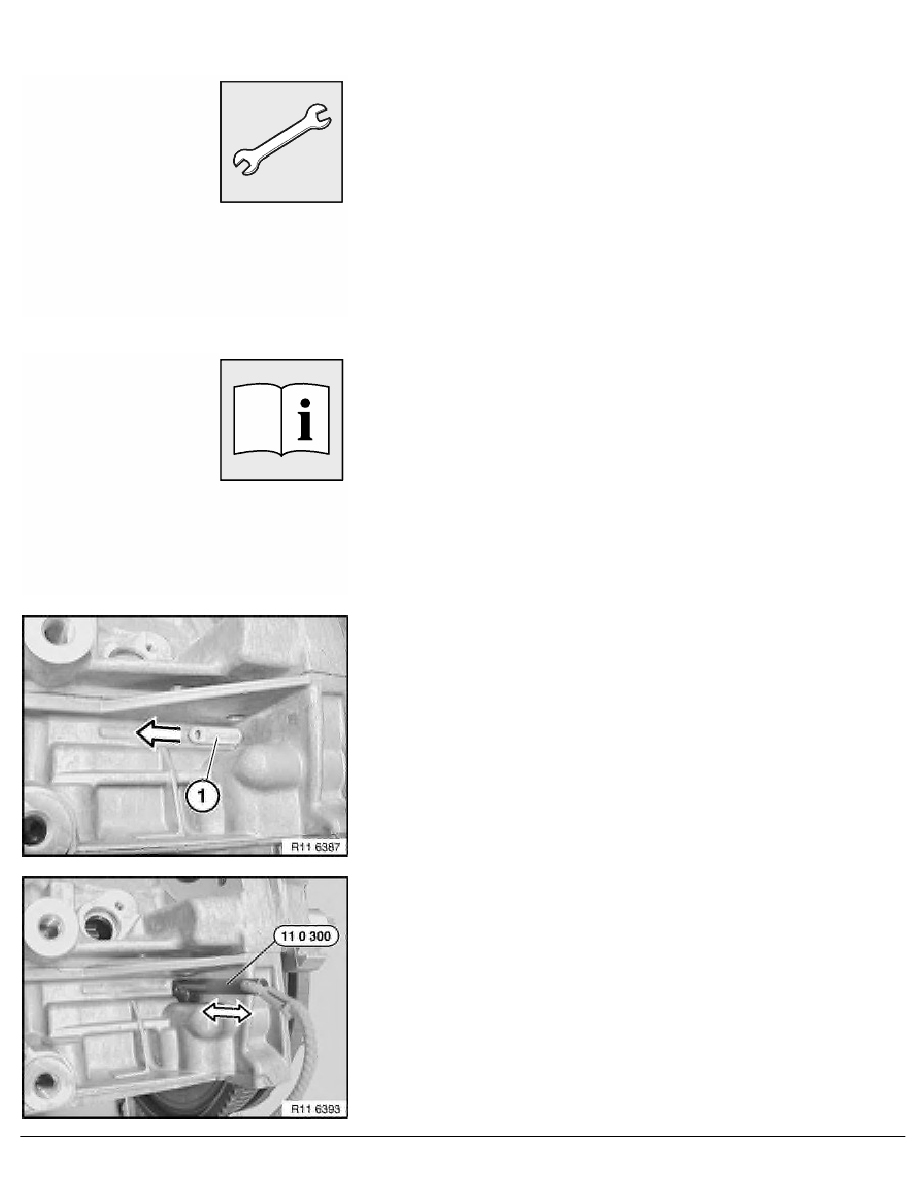 1

R11 6387

11 0 300

R11 6393