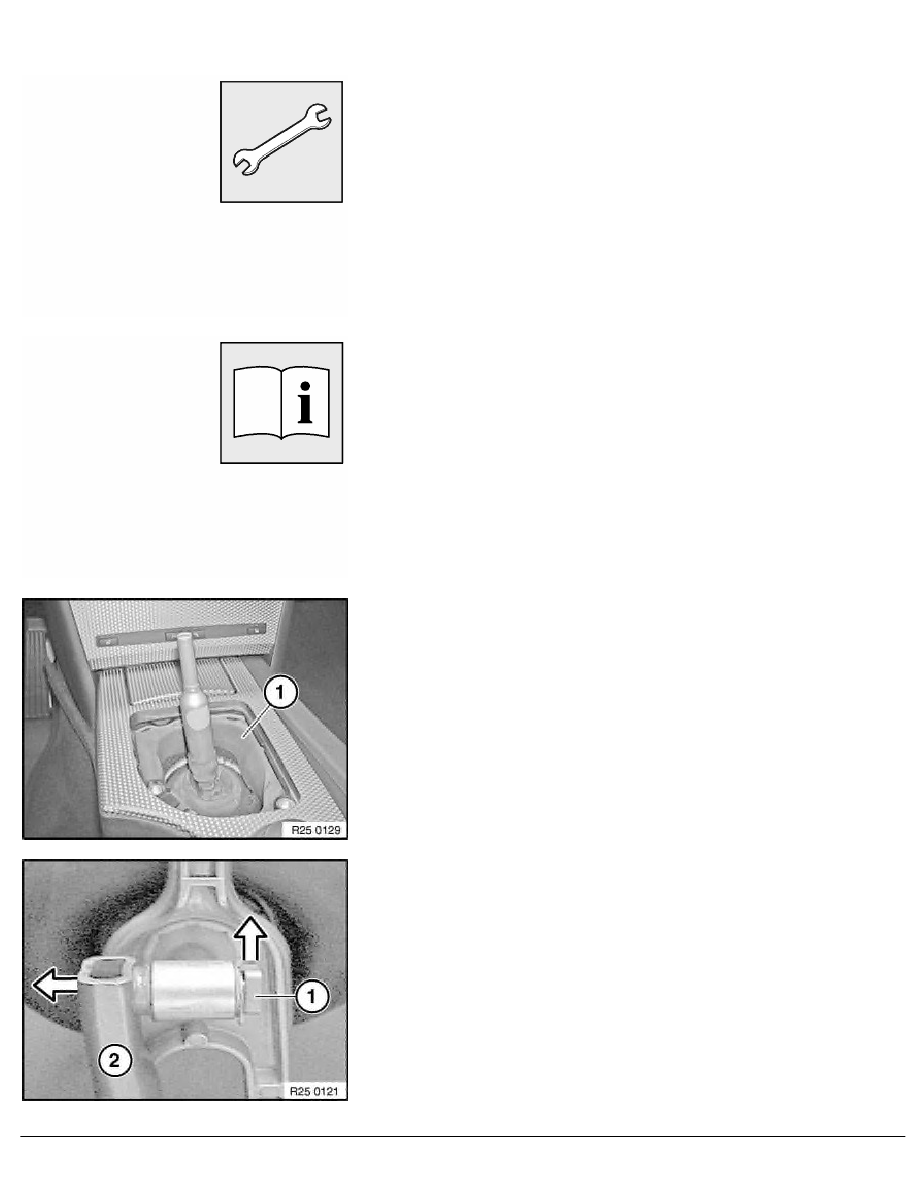 1

R25 0129

1

2

R25 0121