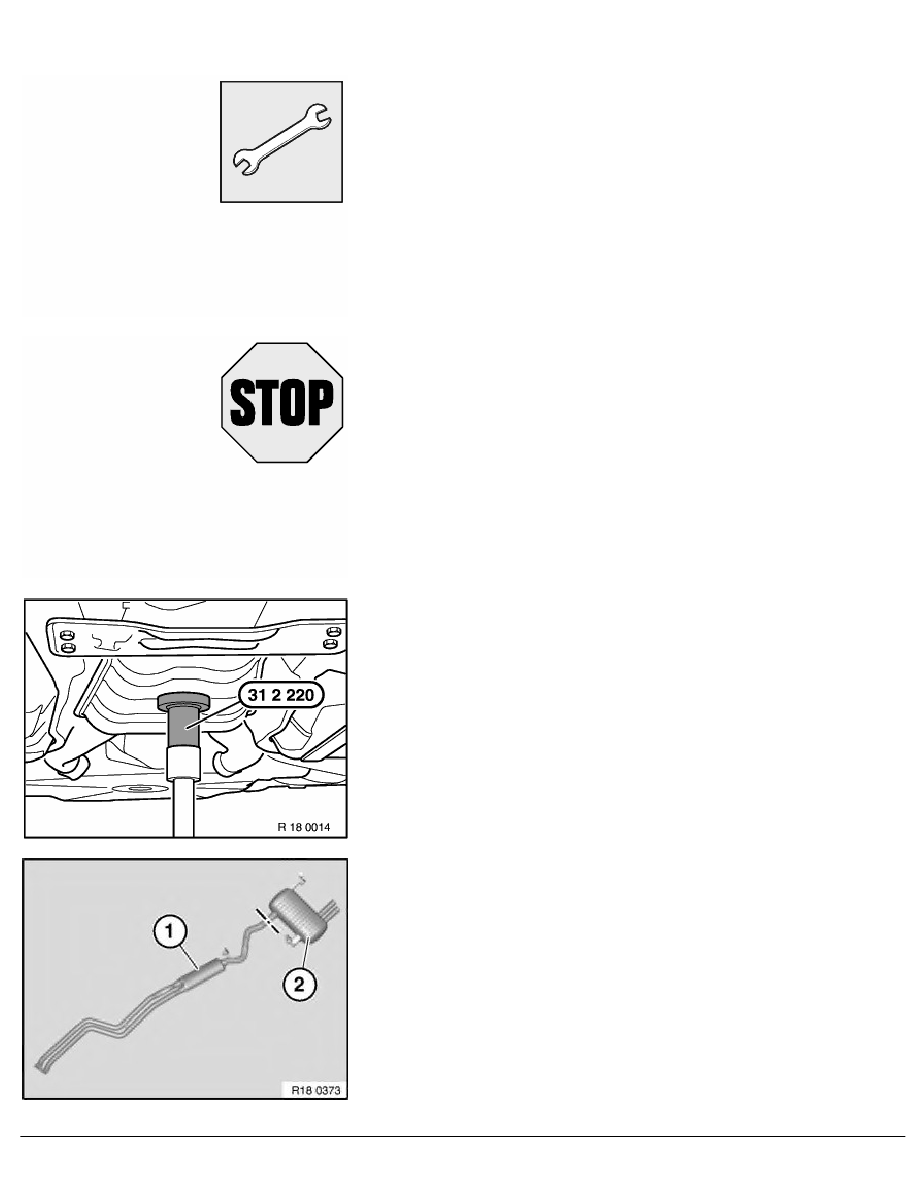 STOP

31 2 220

R 18 0014

1

2

R18 0373