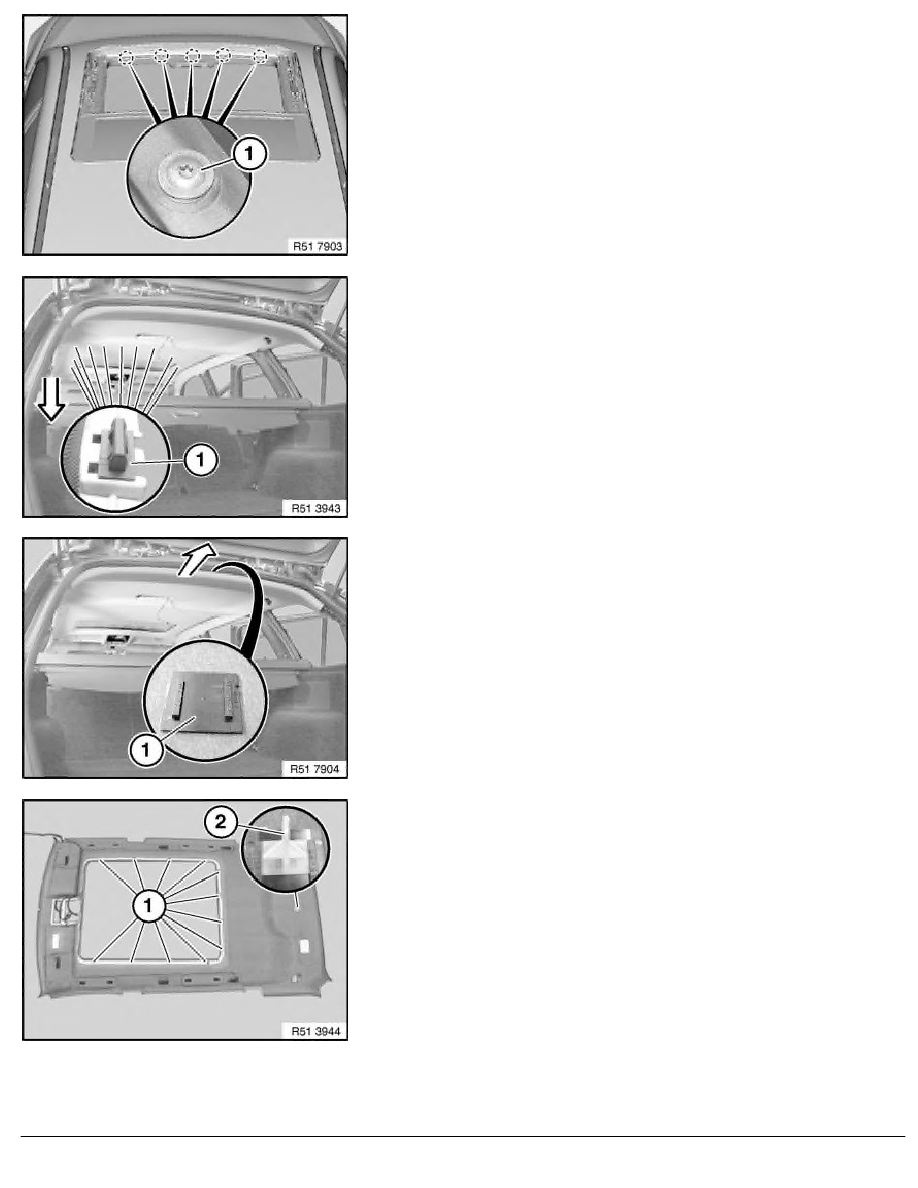 1

R51 7903

1

R51 3943

1

R51 7904

2

1

R51 3944