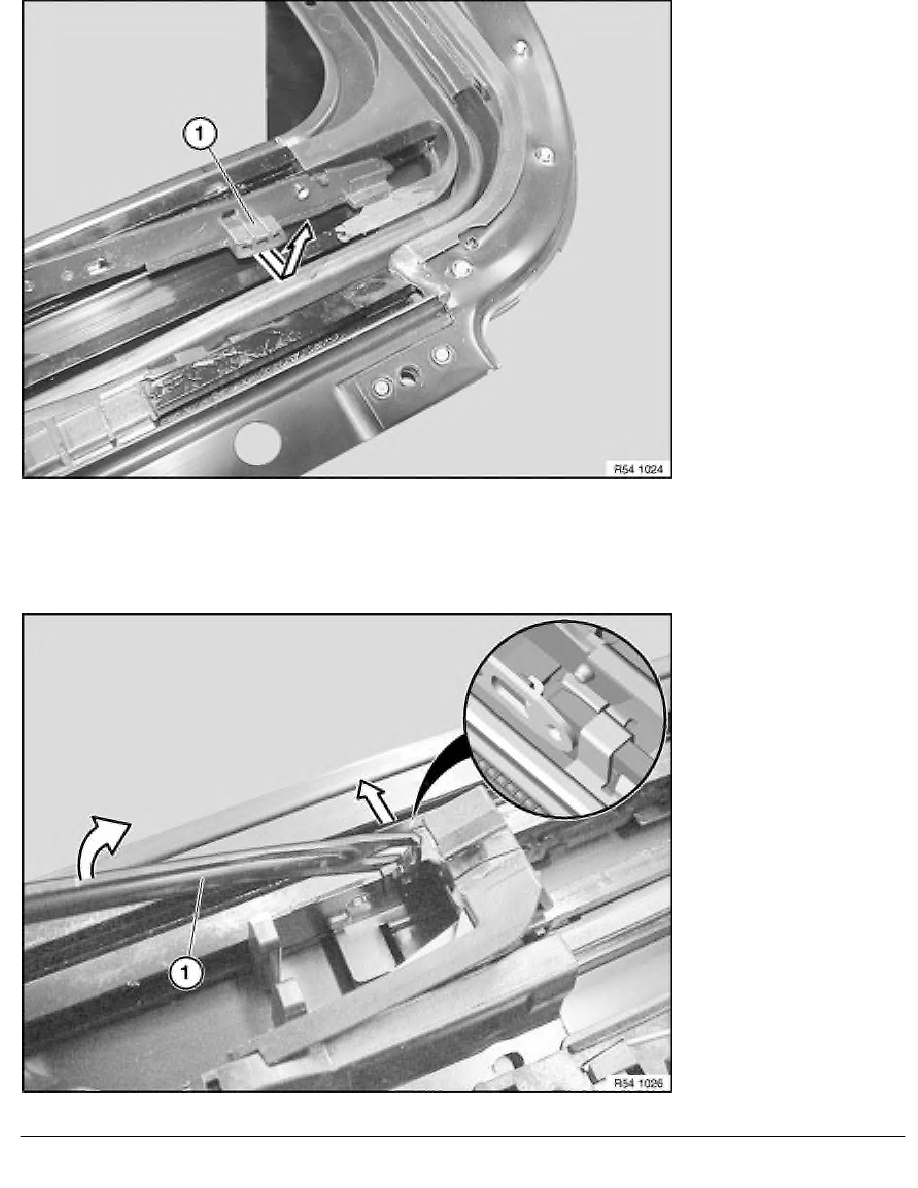 1

R54 1024

1

R54 1026