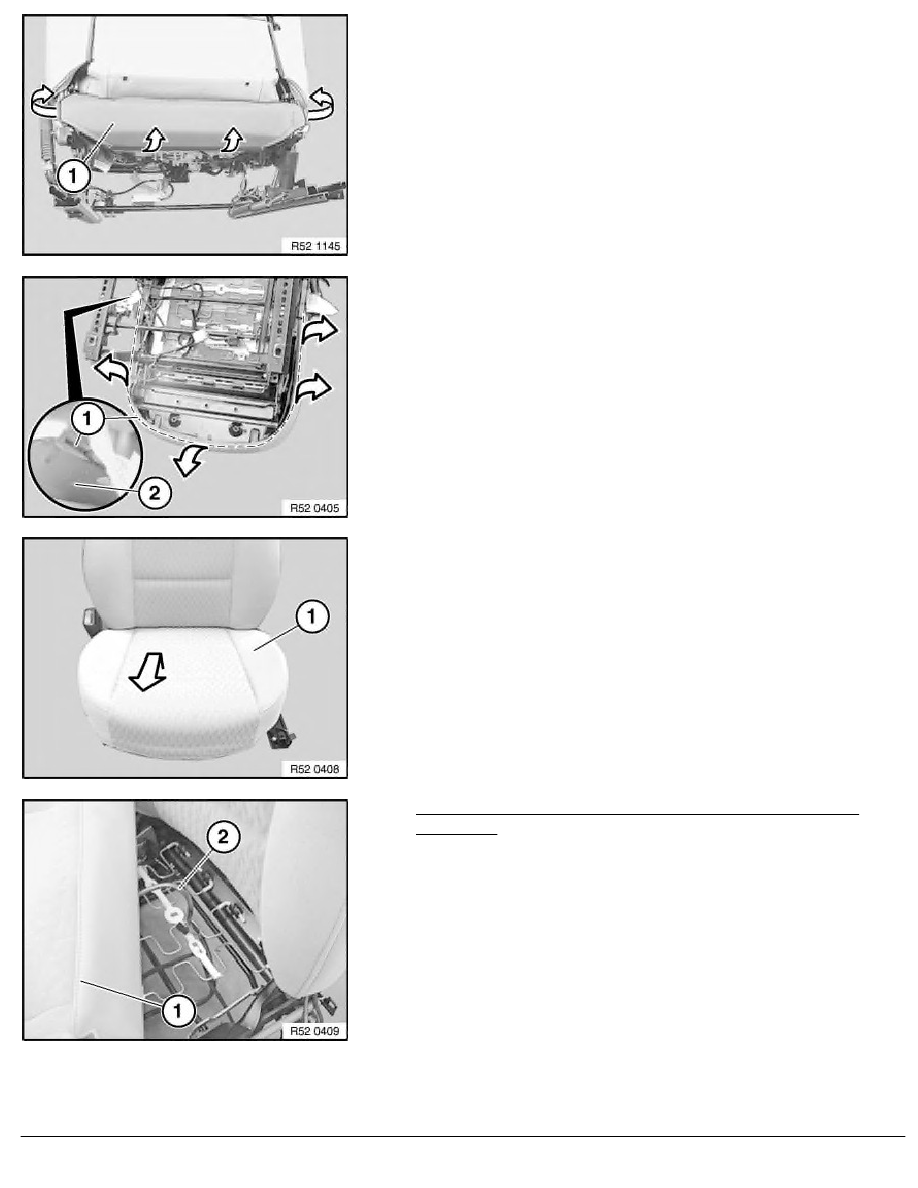 1

R52 1145

1

2

R52 0405

1

R52 0408

2

1

R52 0409