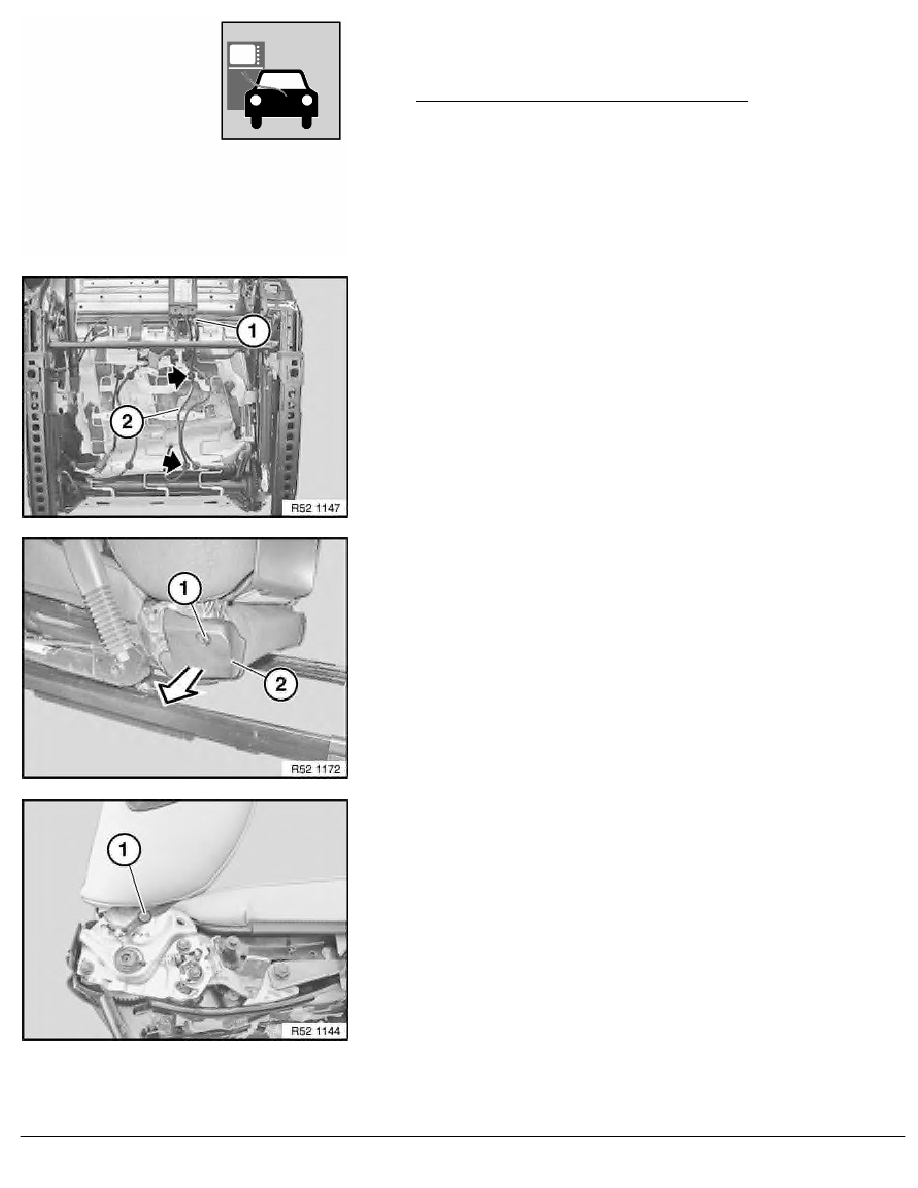 1

2

R52 1147

1

2

R52 1172

1

R52 1144