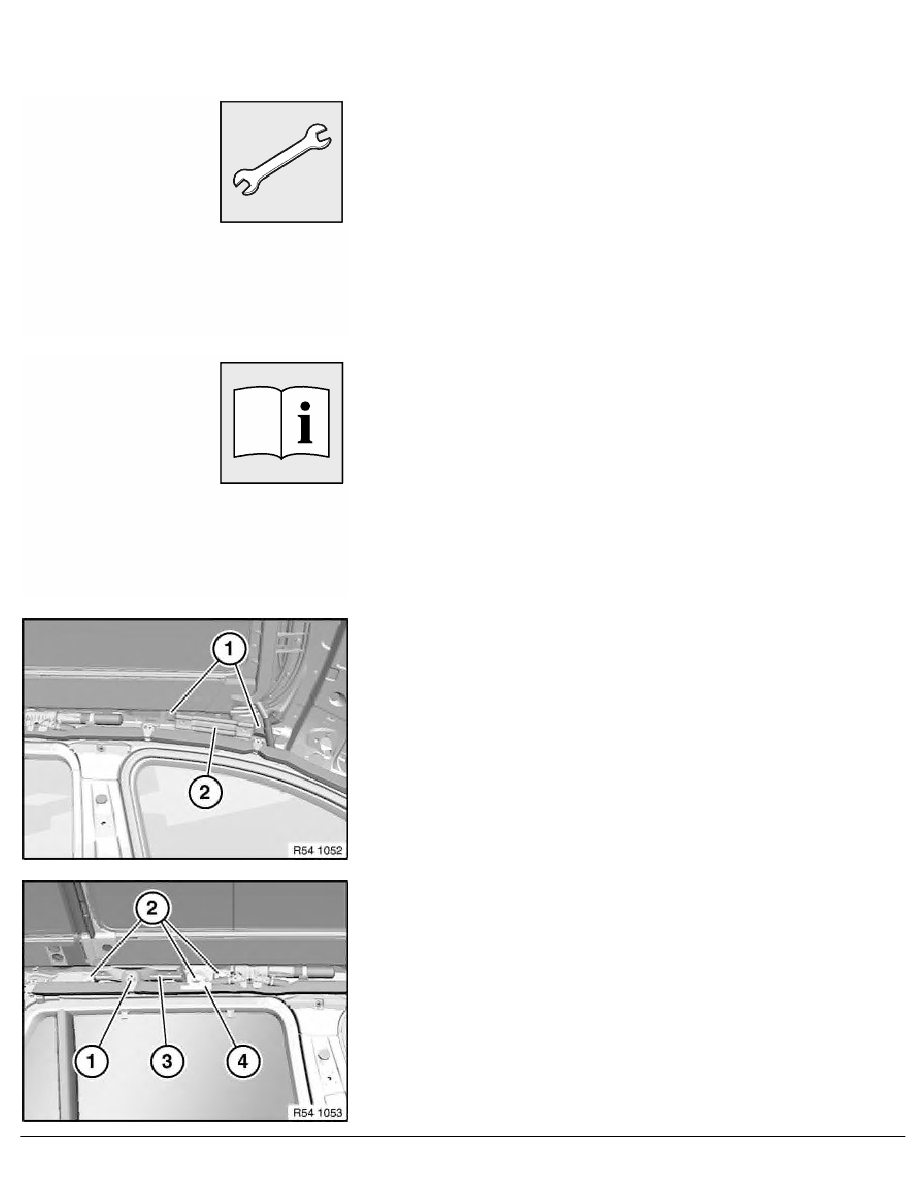 1

2

R54 1052

2

1

3

4

R54 1053