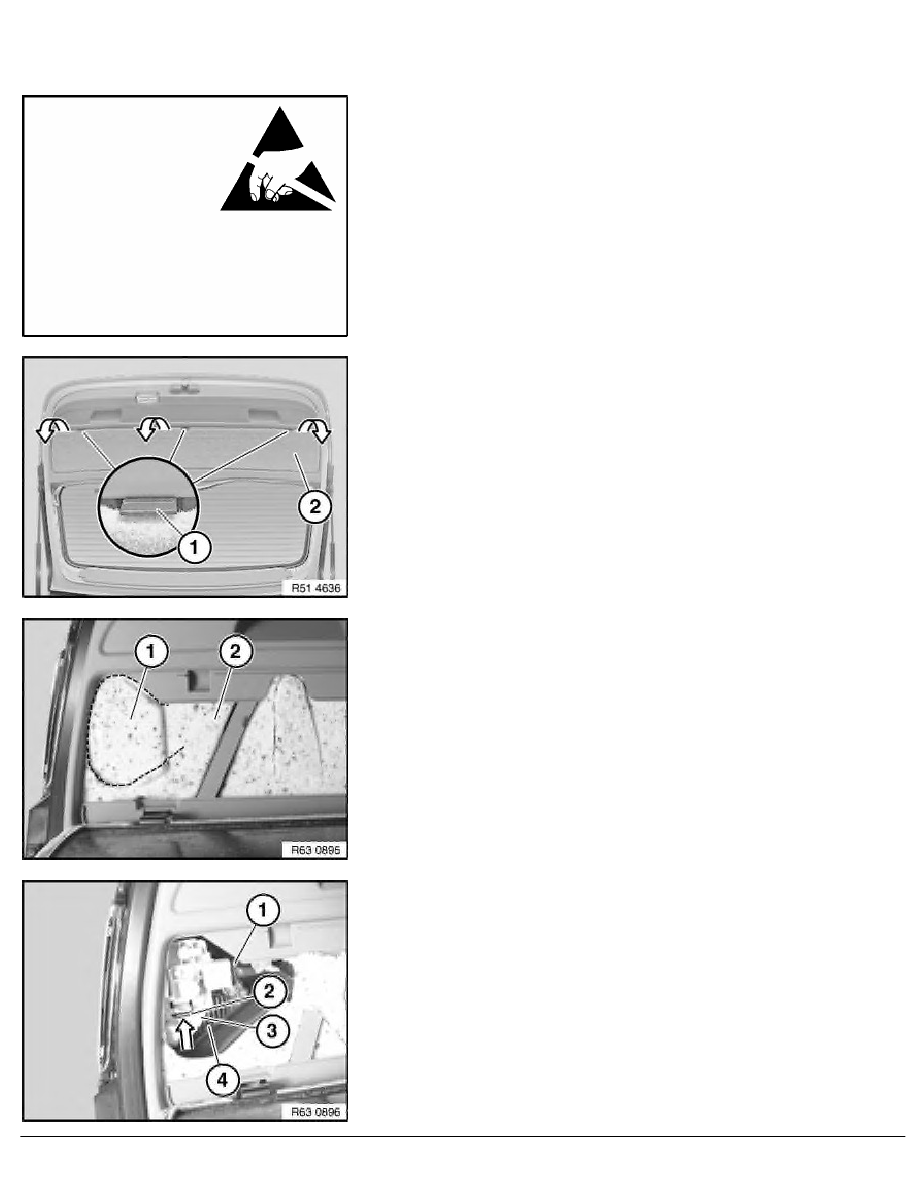 1
2
R51 4636

1
2
R63 0895

1
2
3
4
R63 0896