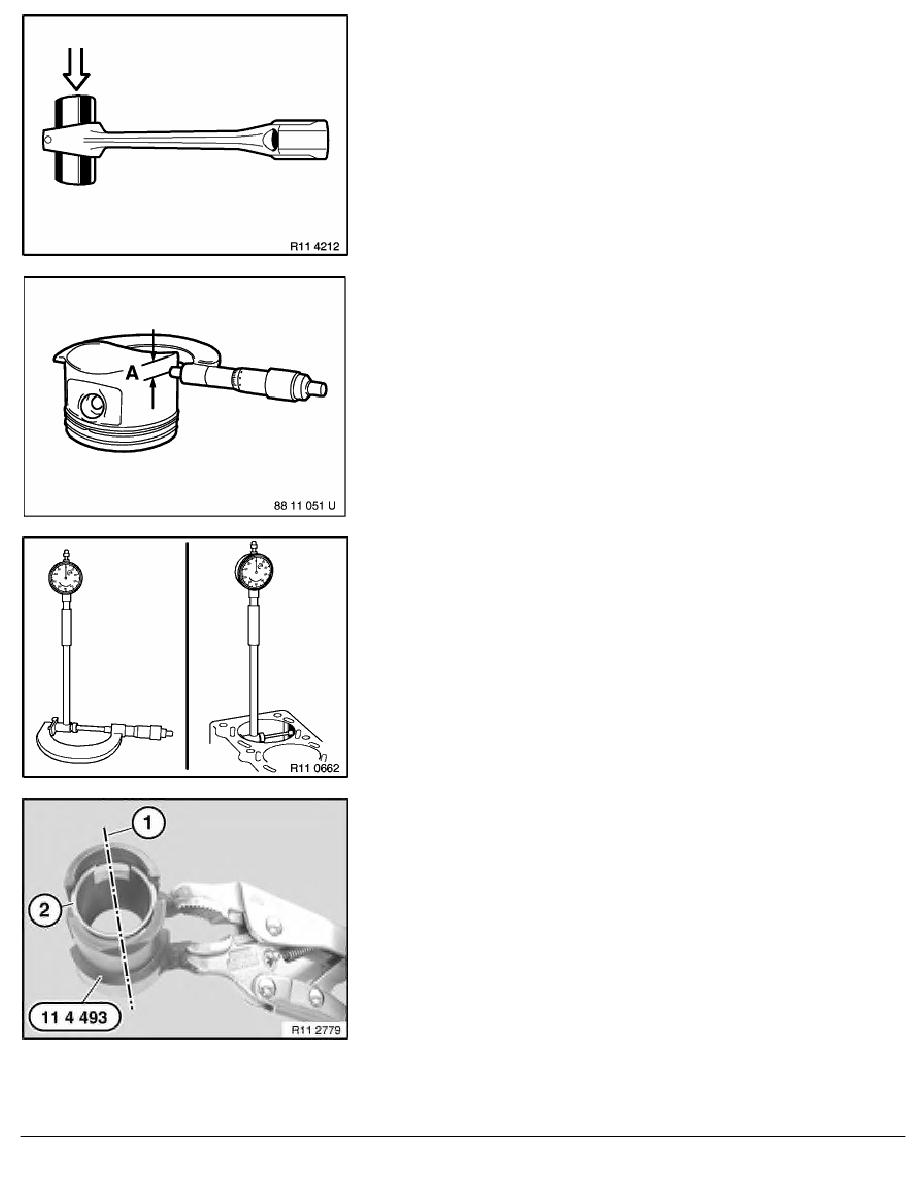 R11 4212

A

88 11 051 U

R11 0662

1

2

11 4 493

R11 2779