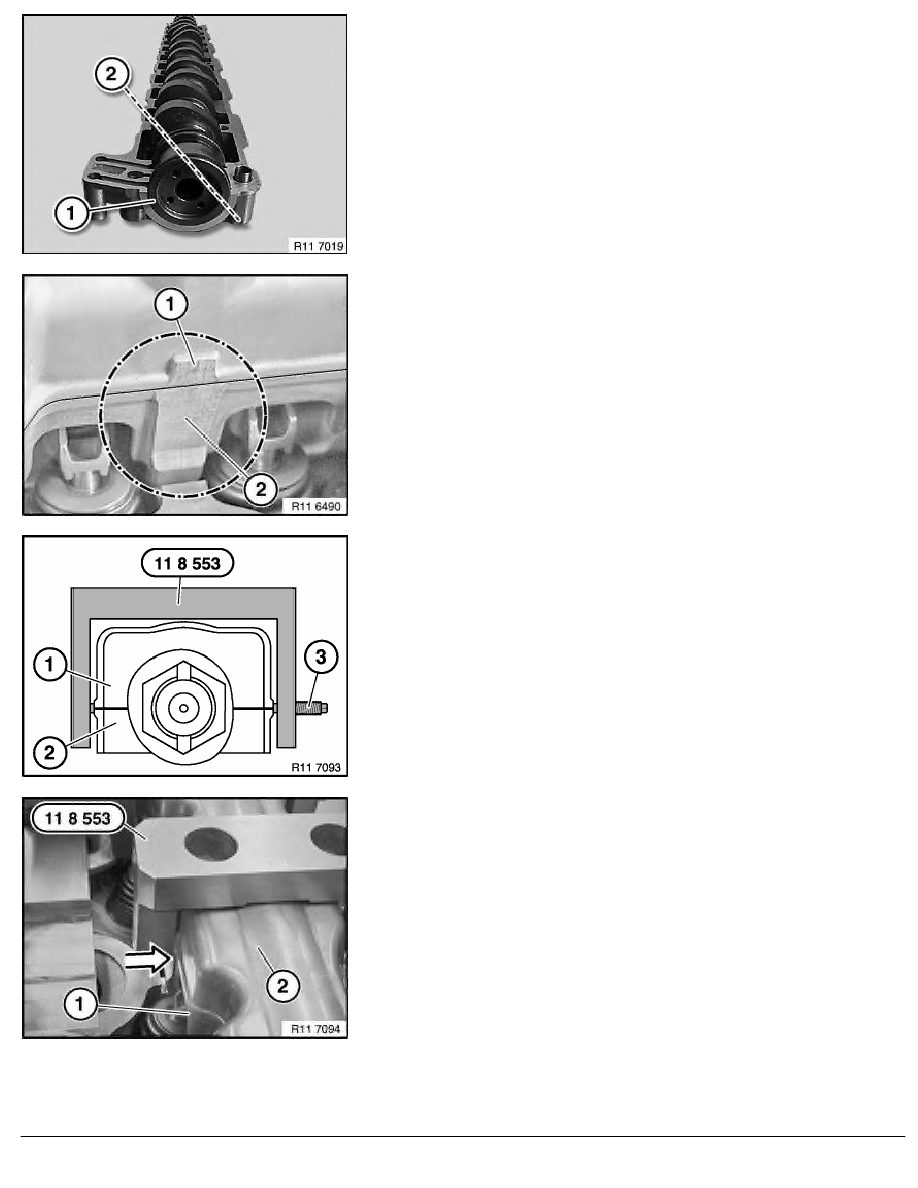 2
1
R11 7019

1
2
R11 6490

11 8 553
1
3
2
R11 7093

11 8 553
2
1
R11 7094