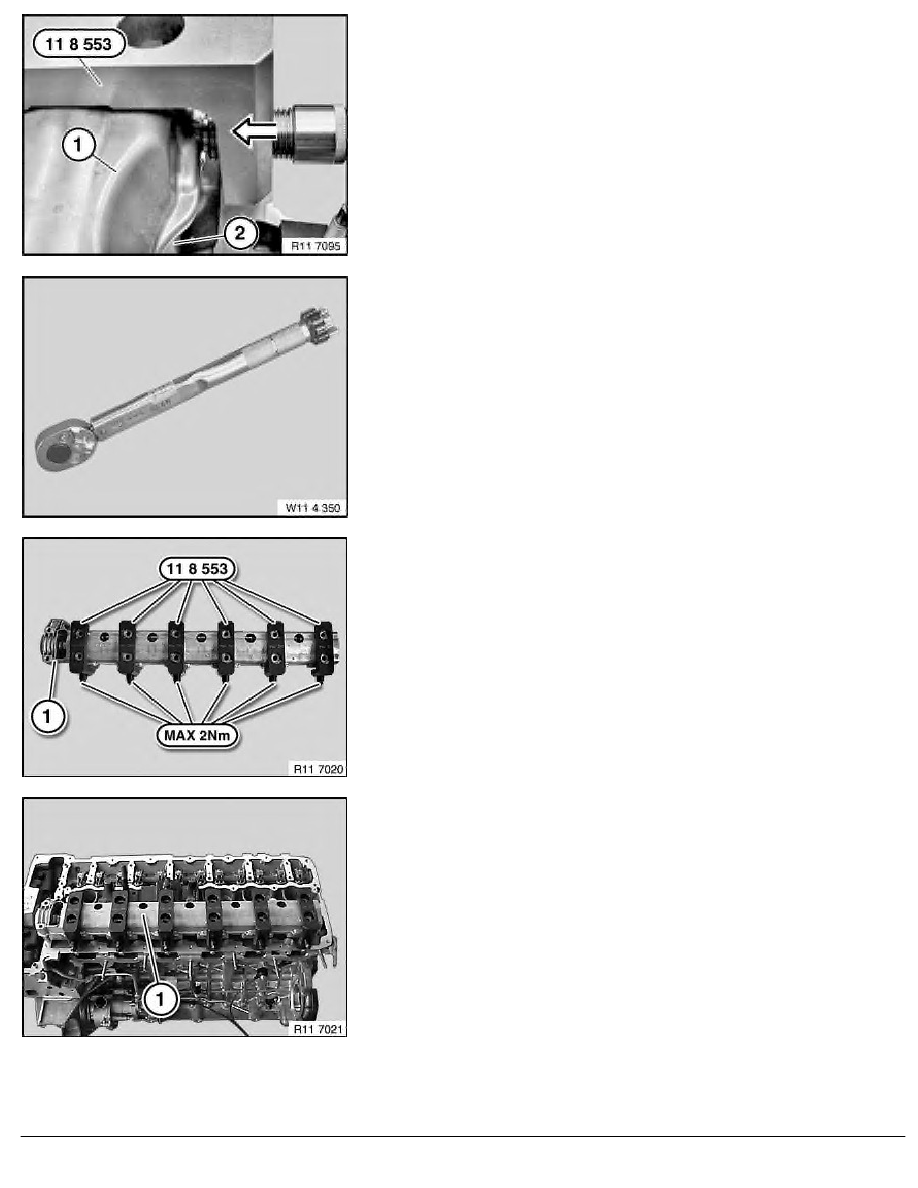 11 8 553
1
2
R11 7095

W11 4 350

11 8 553
1
MAX 2Nm
R11 7020

1
R11 7021