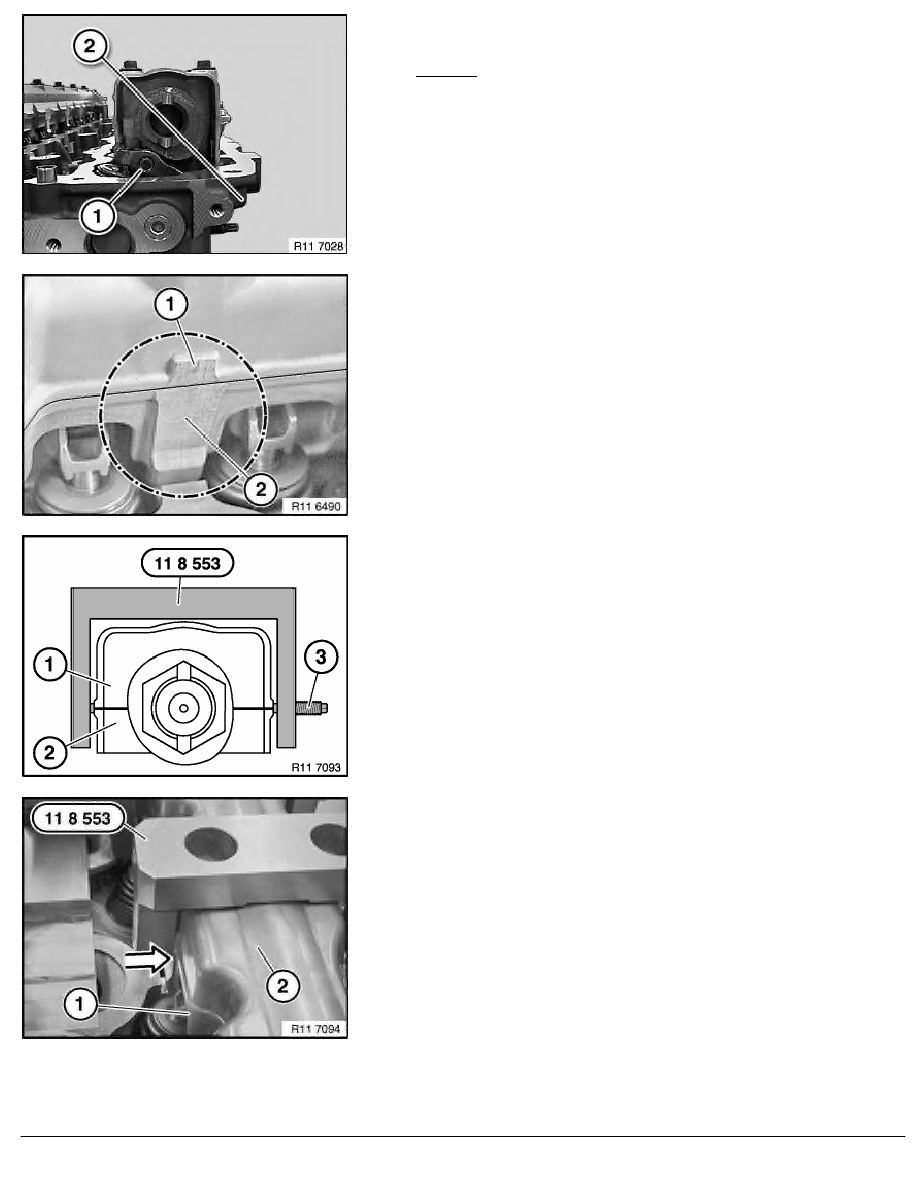 2

1

R11 7028

1

2

R11 6490

11 8 553

1

3

2

R11 7093

11 8 553

2

1

R11 7094