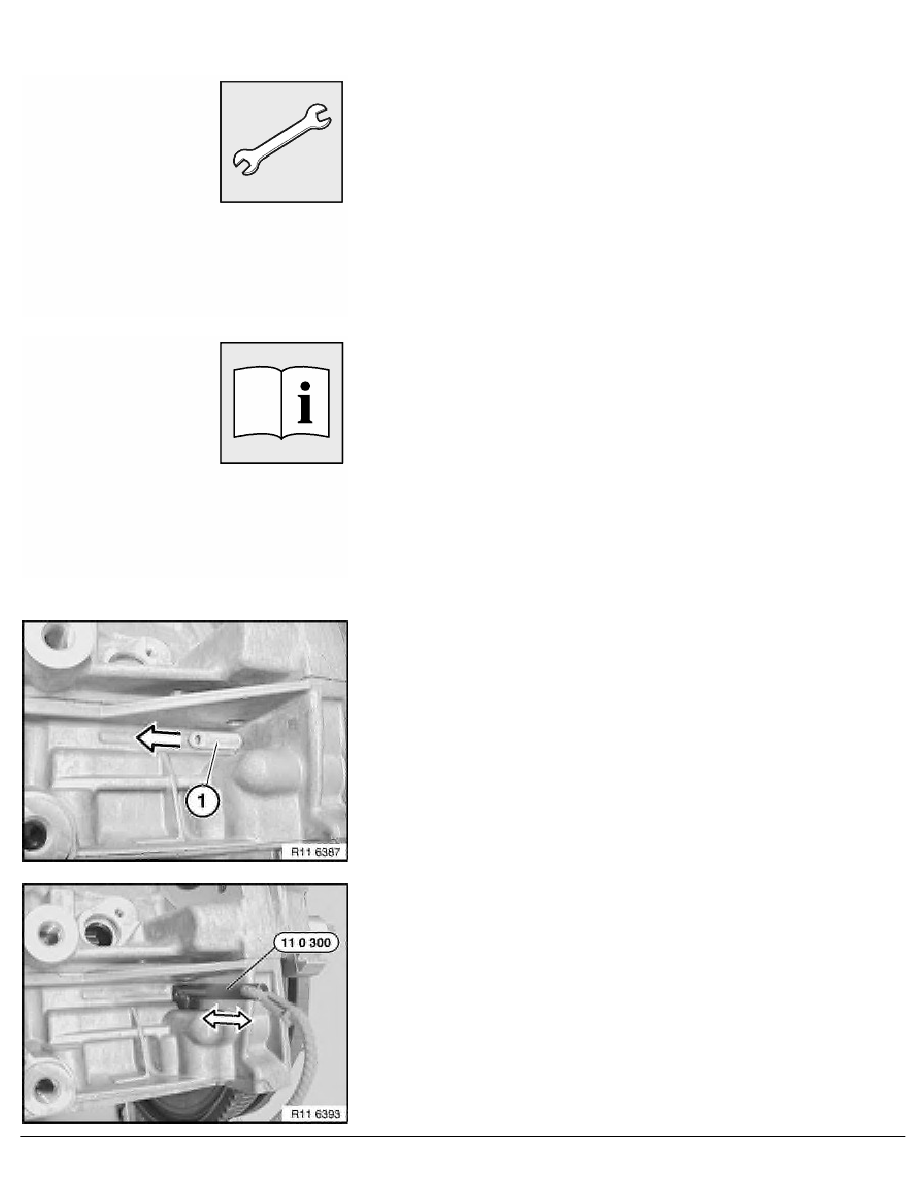 1

R11 6387

11 0 300

R11 6393