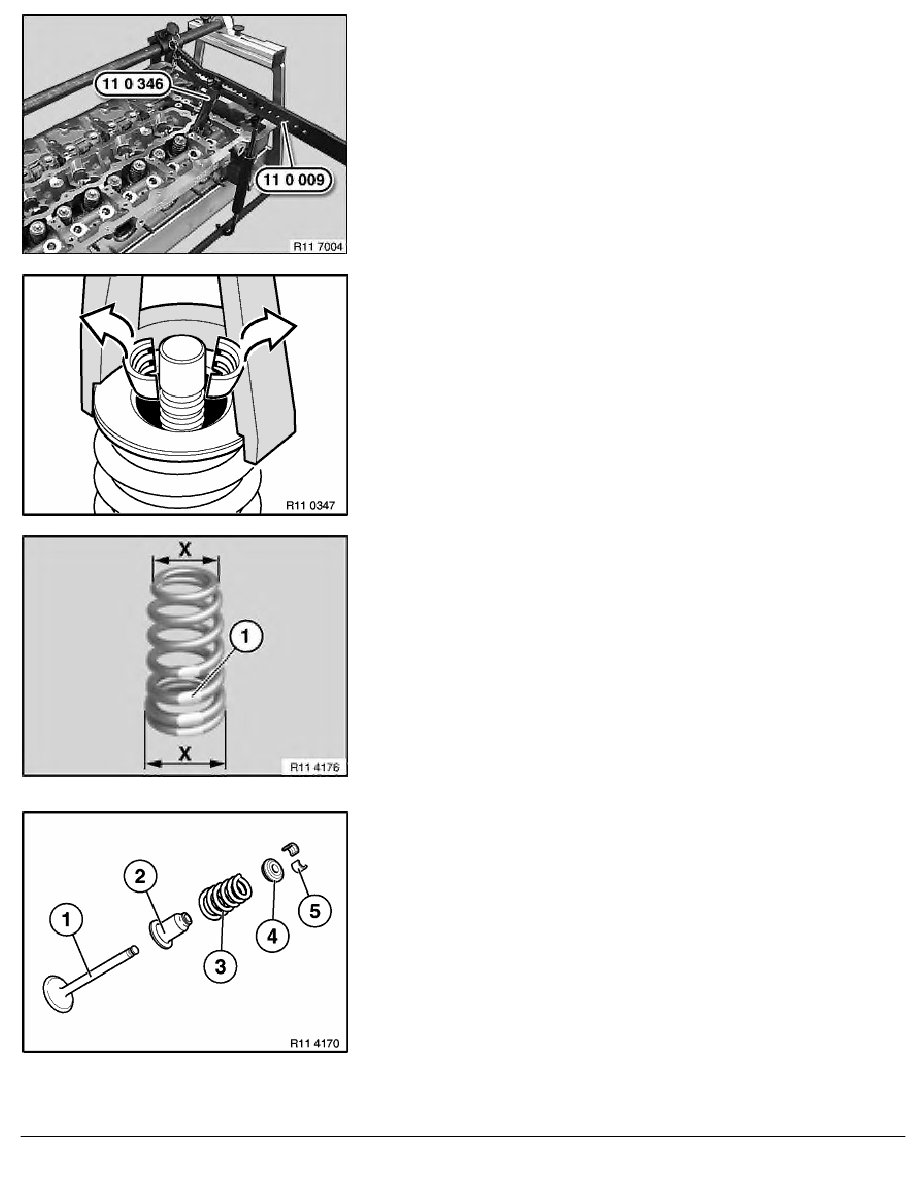 11 0 346

11 0 009

R11 7004

R11 0347

X

1

X

R11 4176

1

2

3

4

5

R11 4170