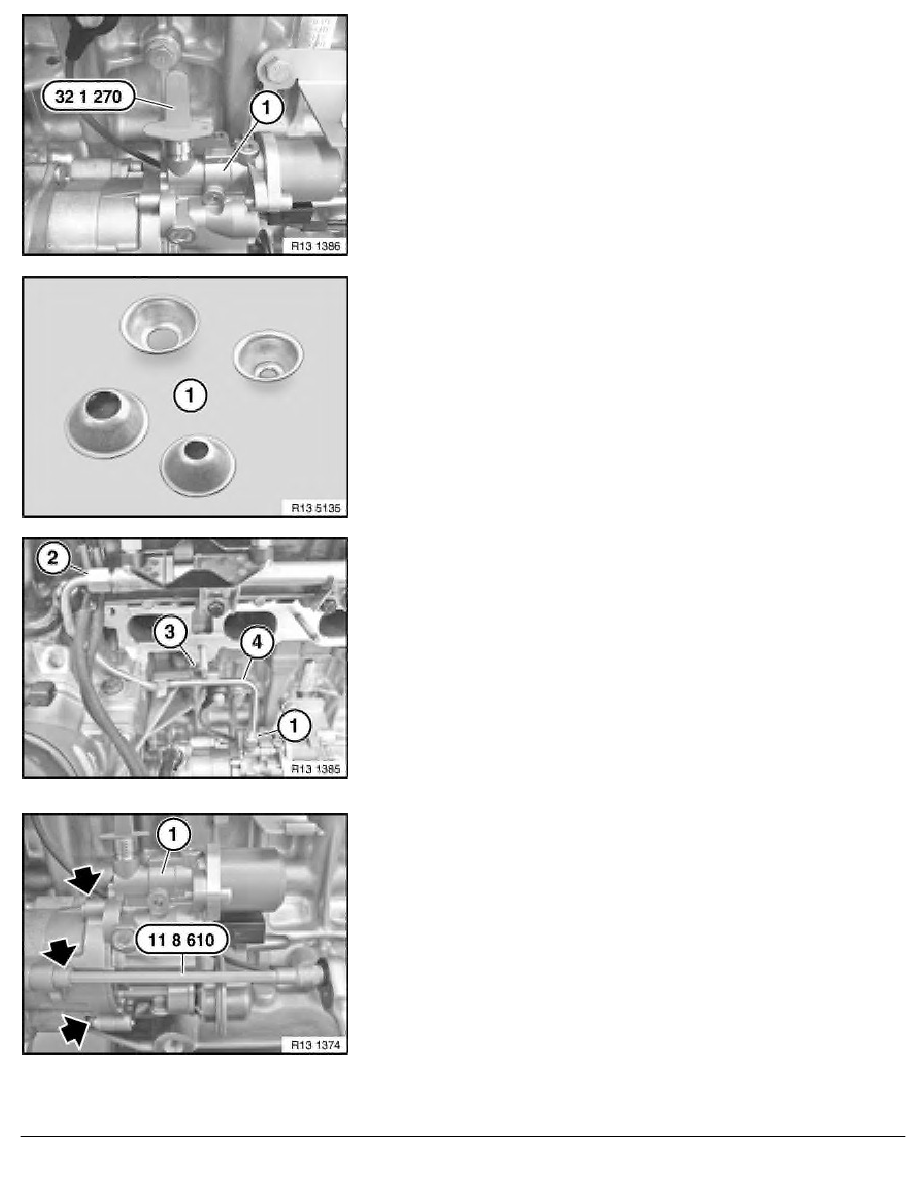 32 1 270
1
R13 1386

1
R13 5135

2
3
4
1
R13 1385

1
11 8 610
R13 1374