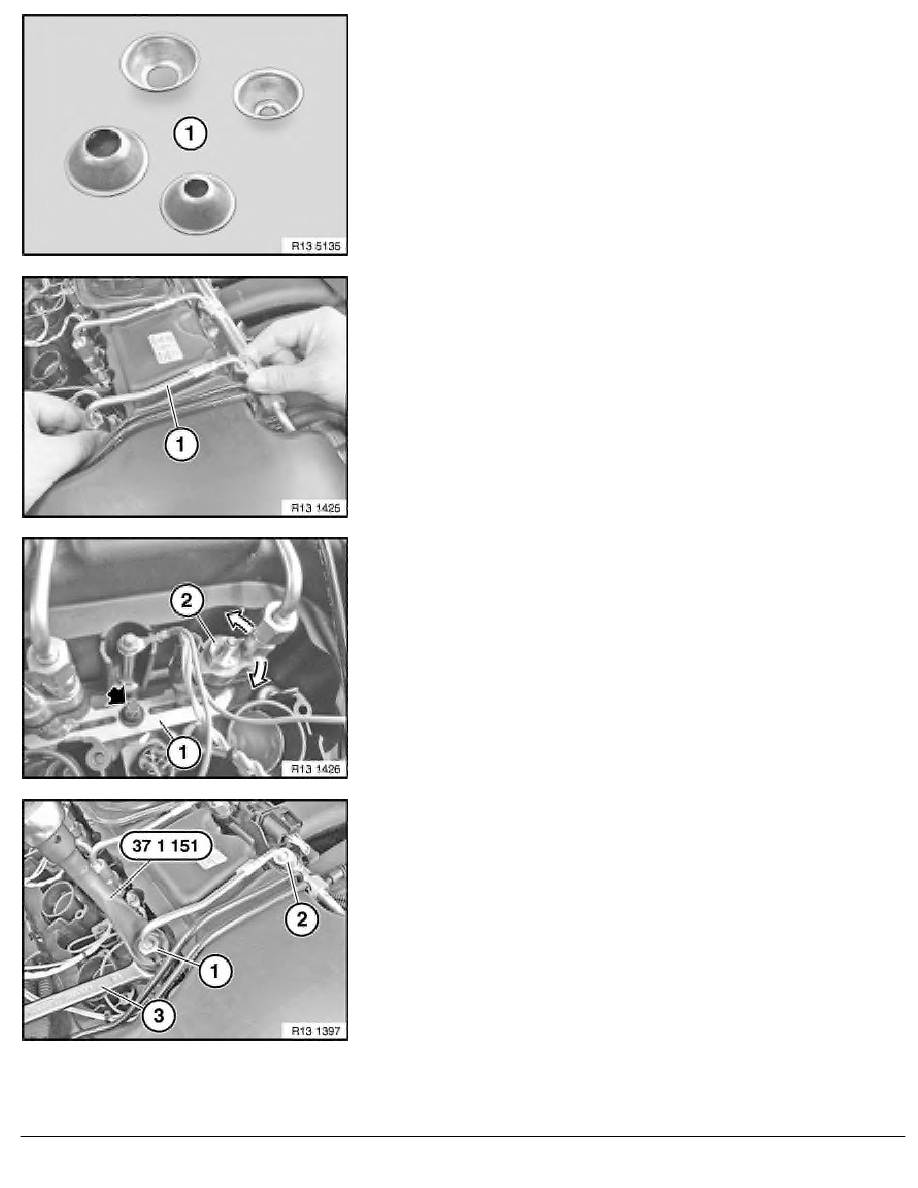 1

R13 5135

1

R13 1425

2

1

R13 1426

37 1 151

2

1

3

R13 1397