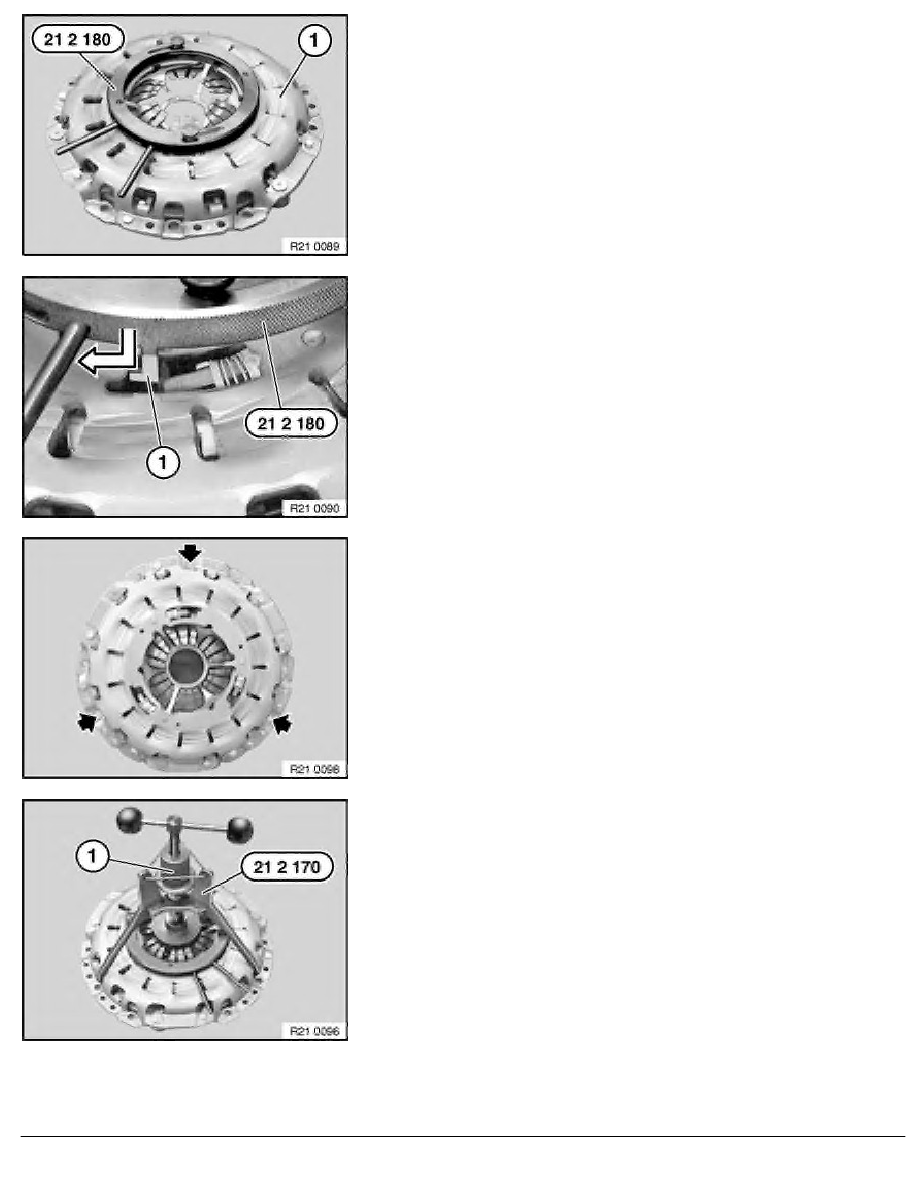 21 2 180
1
R21 0089

21 2 180
1
R21 0090

R21 0098

1
21 2 170
R21 0096