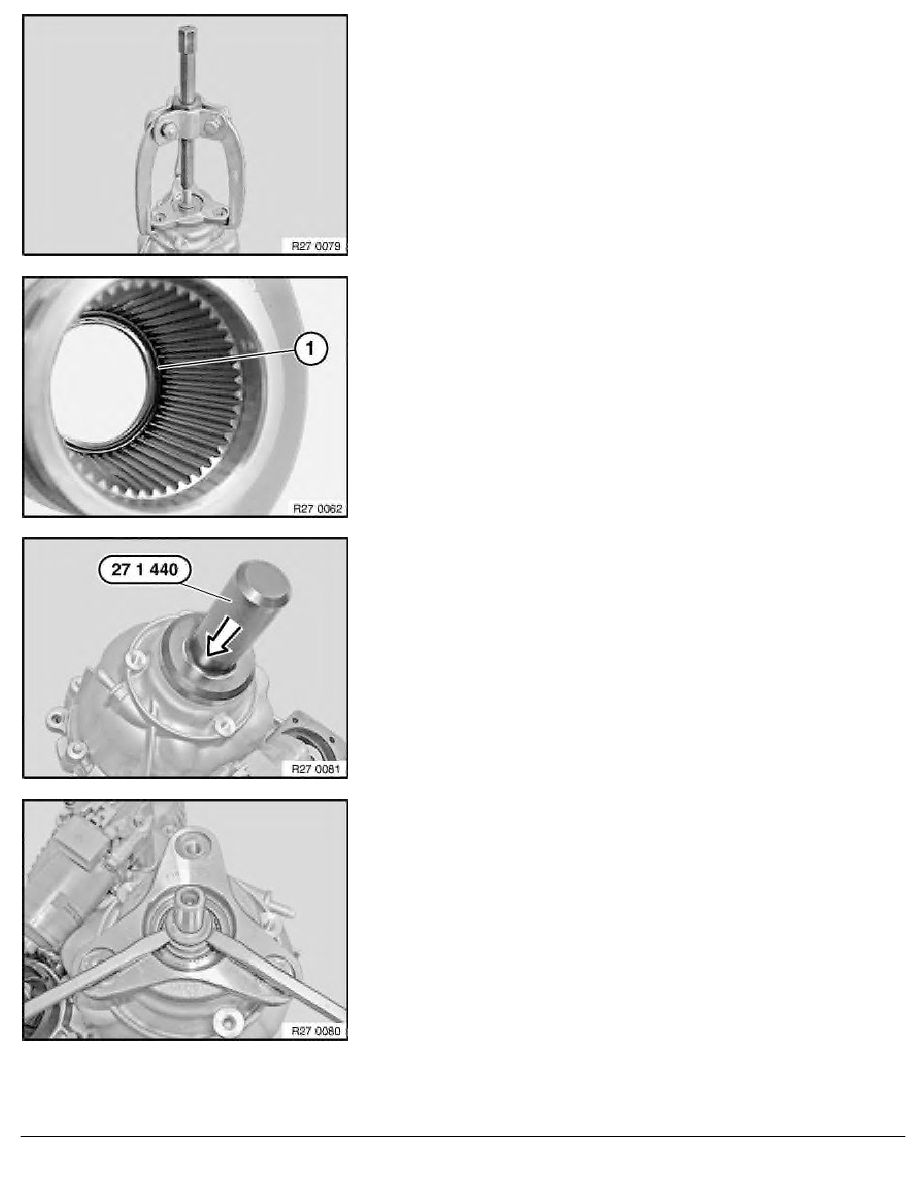 R27 0079

1

R27 0062

27 1 440

R27 0081

R27 0080