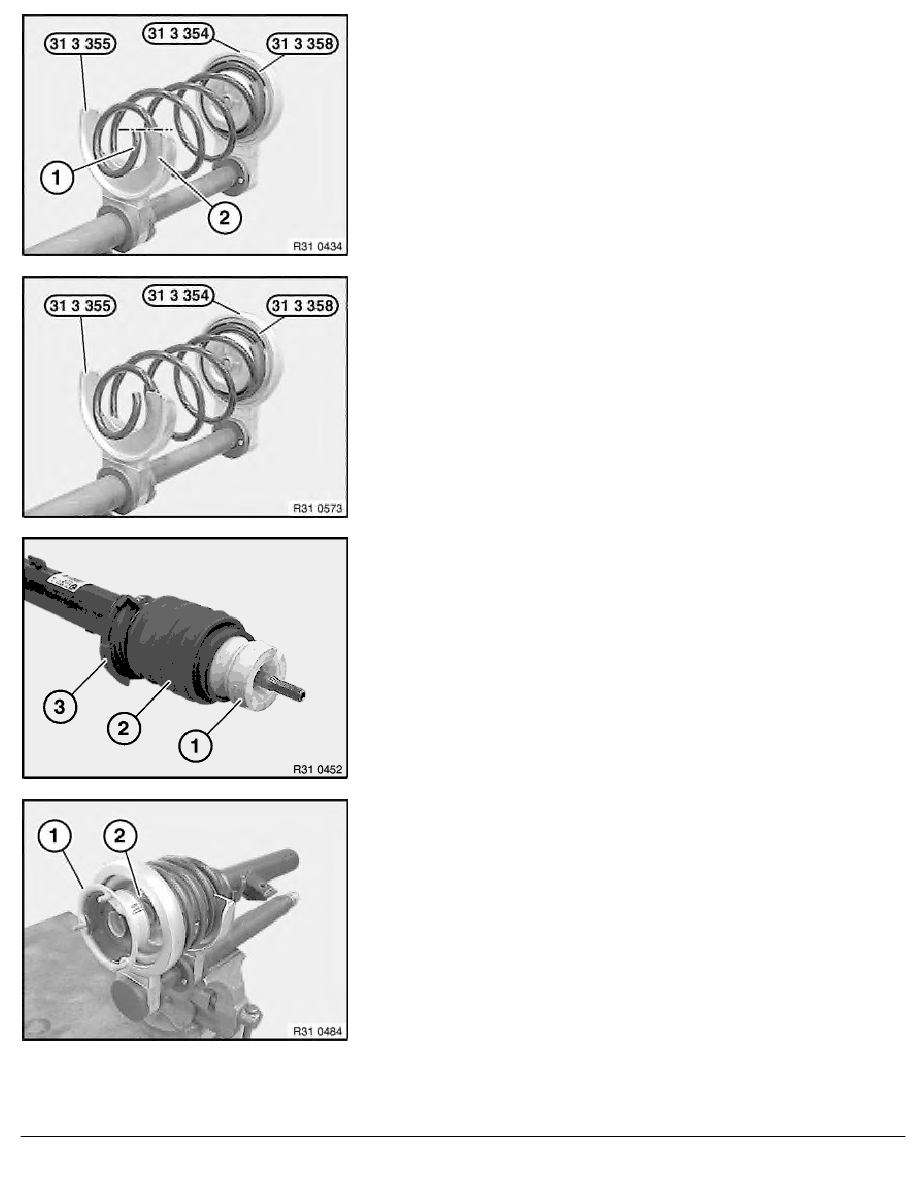 31 3 355
31 3 354
31 3 358
1
2
R31 0434

31 3 355
31 3 354
31 3 358
R31 0573

3
2
1
R31 0452

1
2
R31 0484