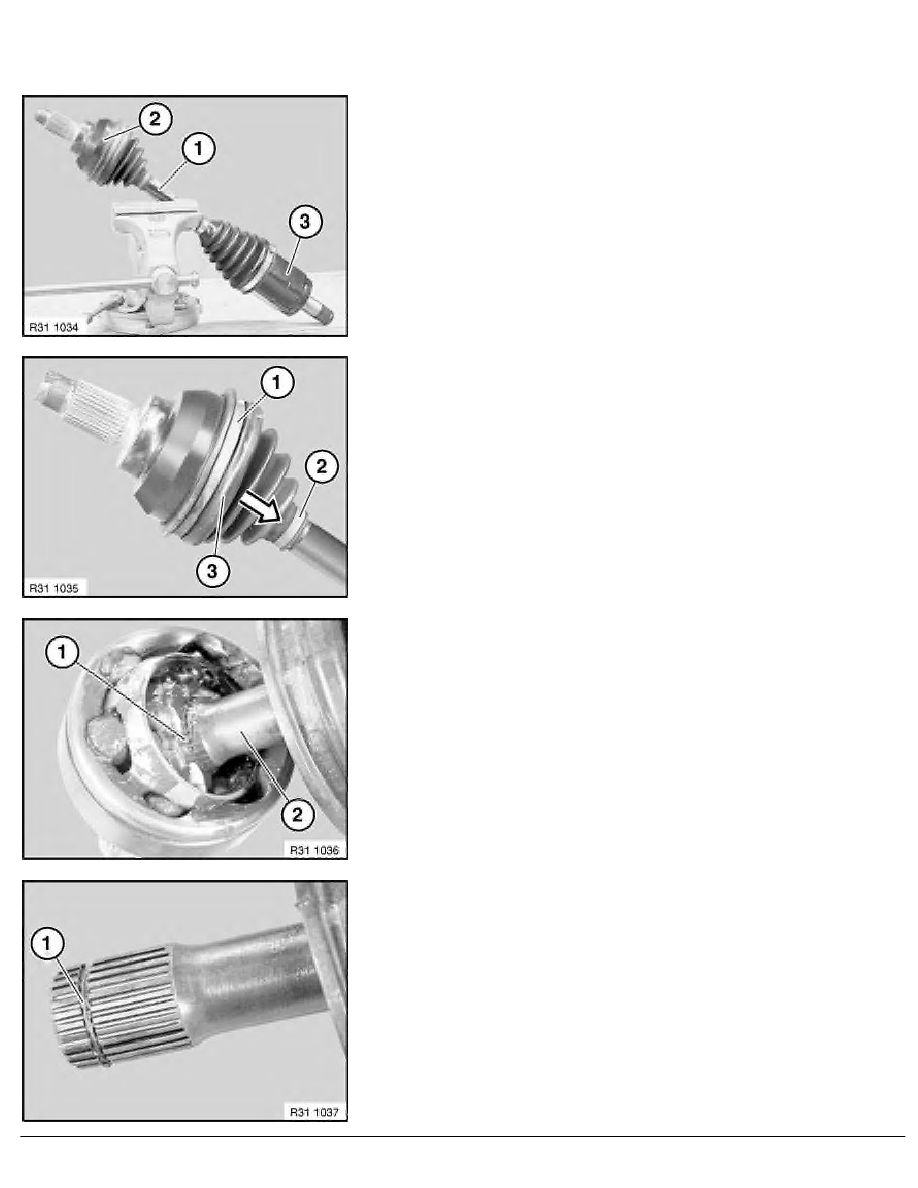 2
1
3
R31 1034

1
2
3
R31 1035

1
2
R31 1036

1
R31 1037