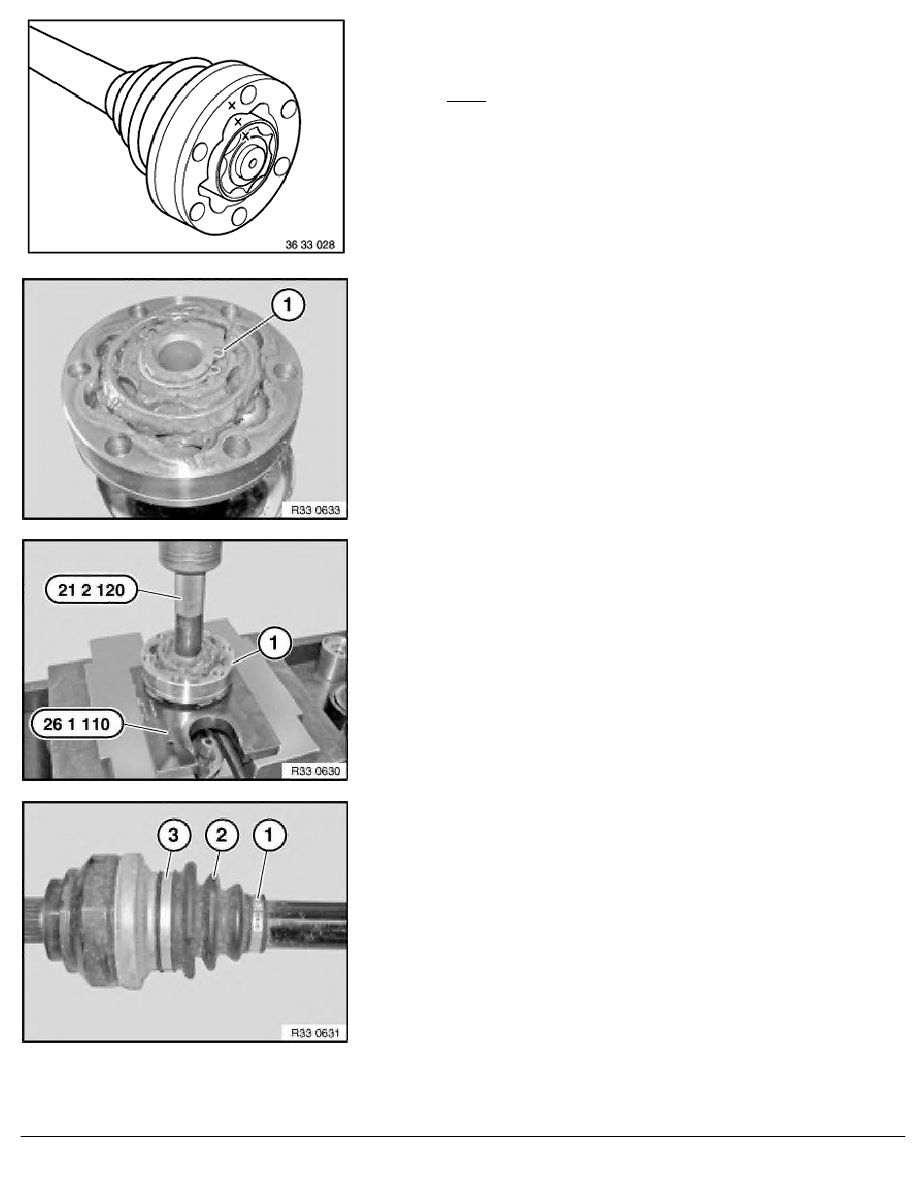 36 33 028

1

R33 0633

21 2 120

1

26 1 110

R33 0630

3 2 1

R33 0631