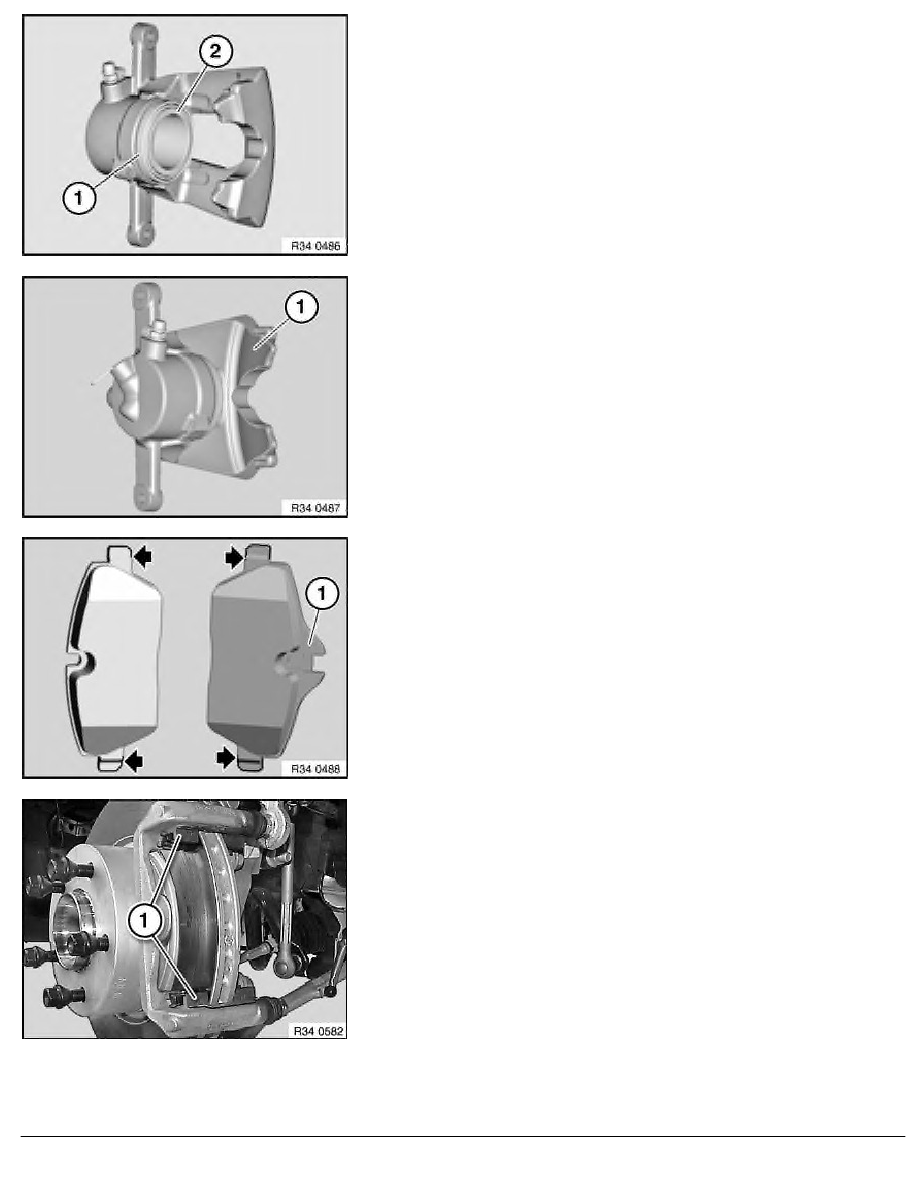 2
1
R34 0486

1
R34 0487

1
R34 0488

1
R34 0582