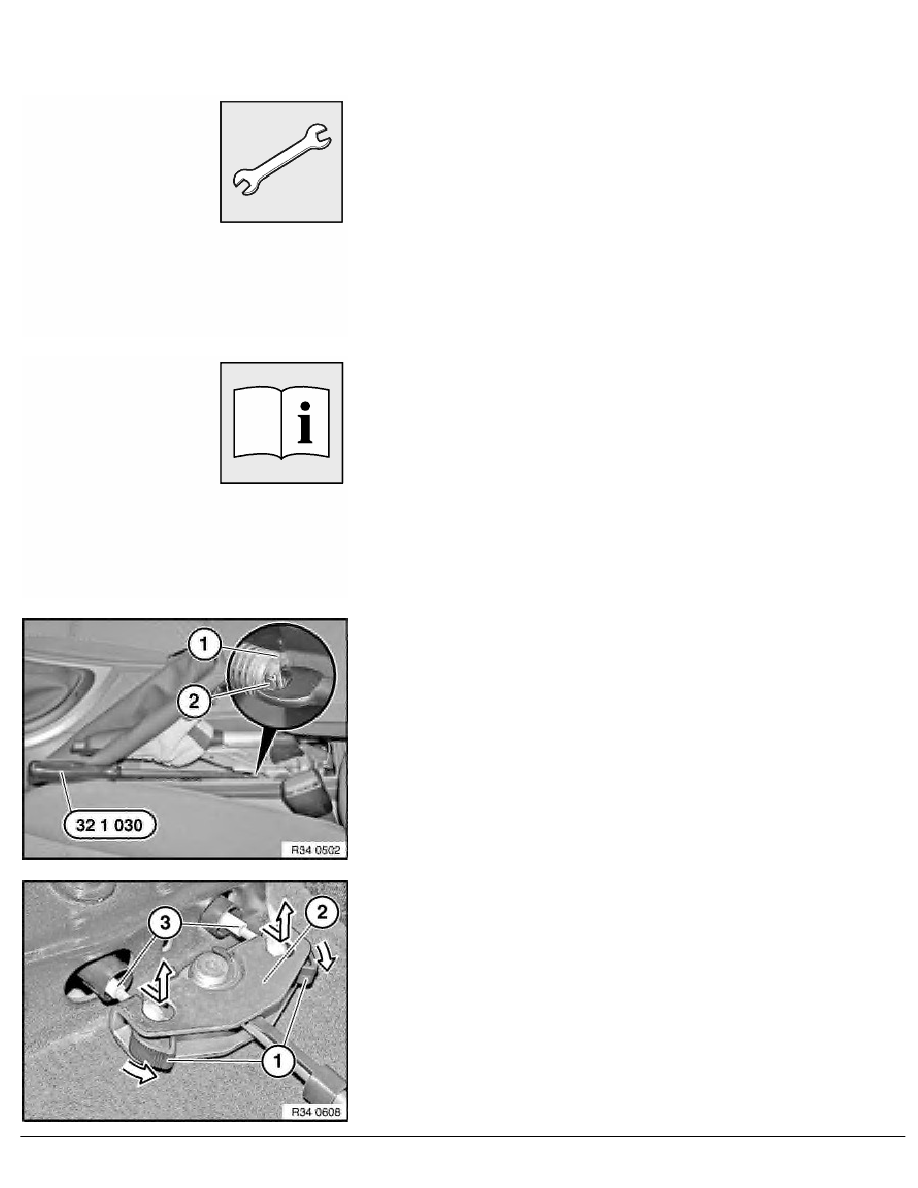 1

2

32 1 030

R34 0502

3

2

1

R34 0608