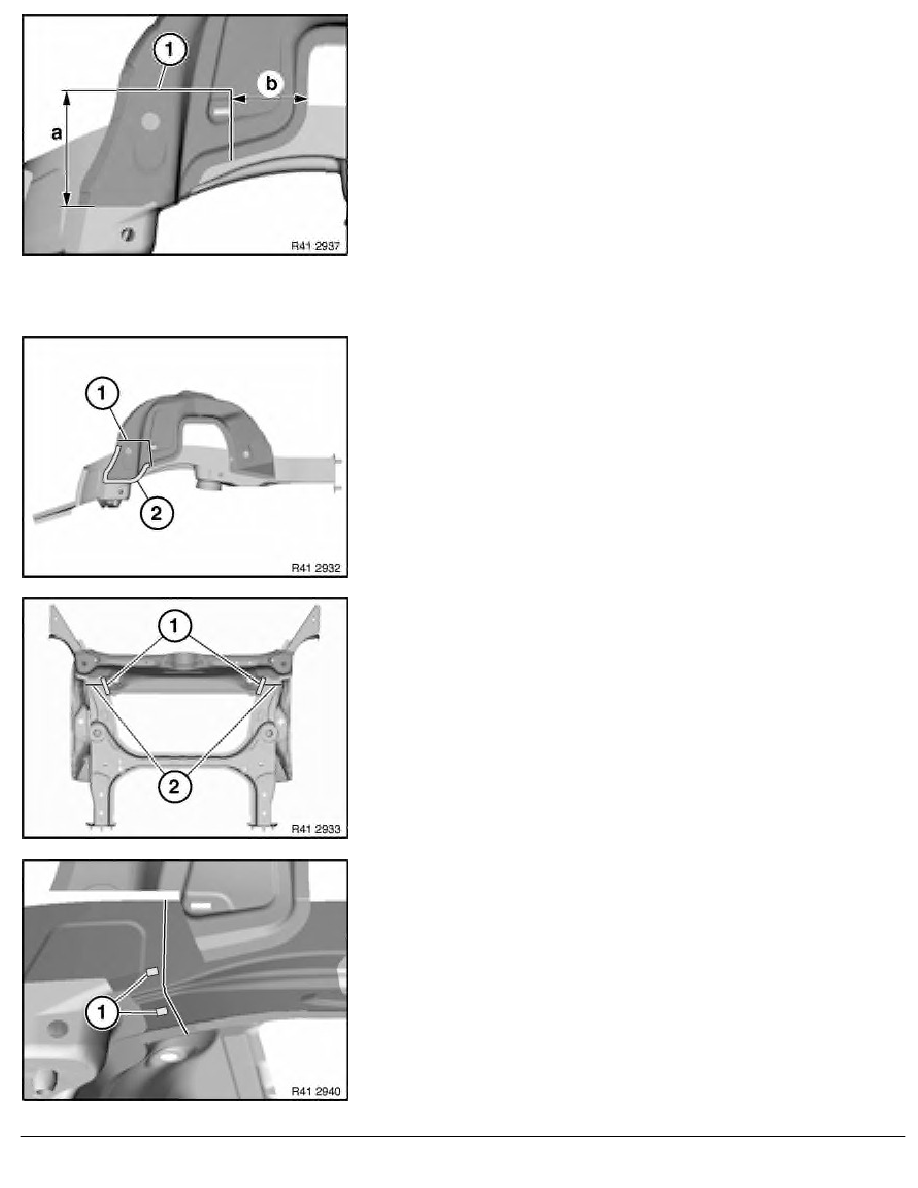 1
b
a
R41 2937

1
2
R41 2932

1
2
R41 2933

1
R41 2940