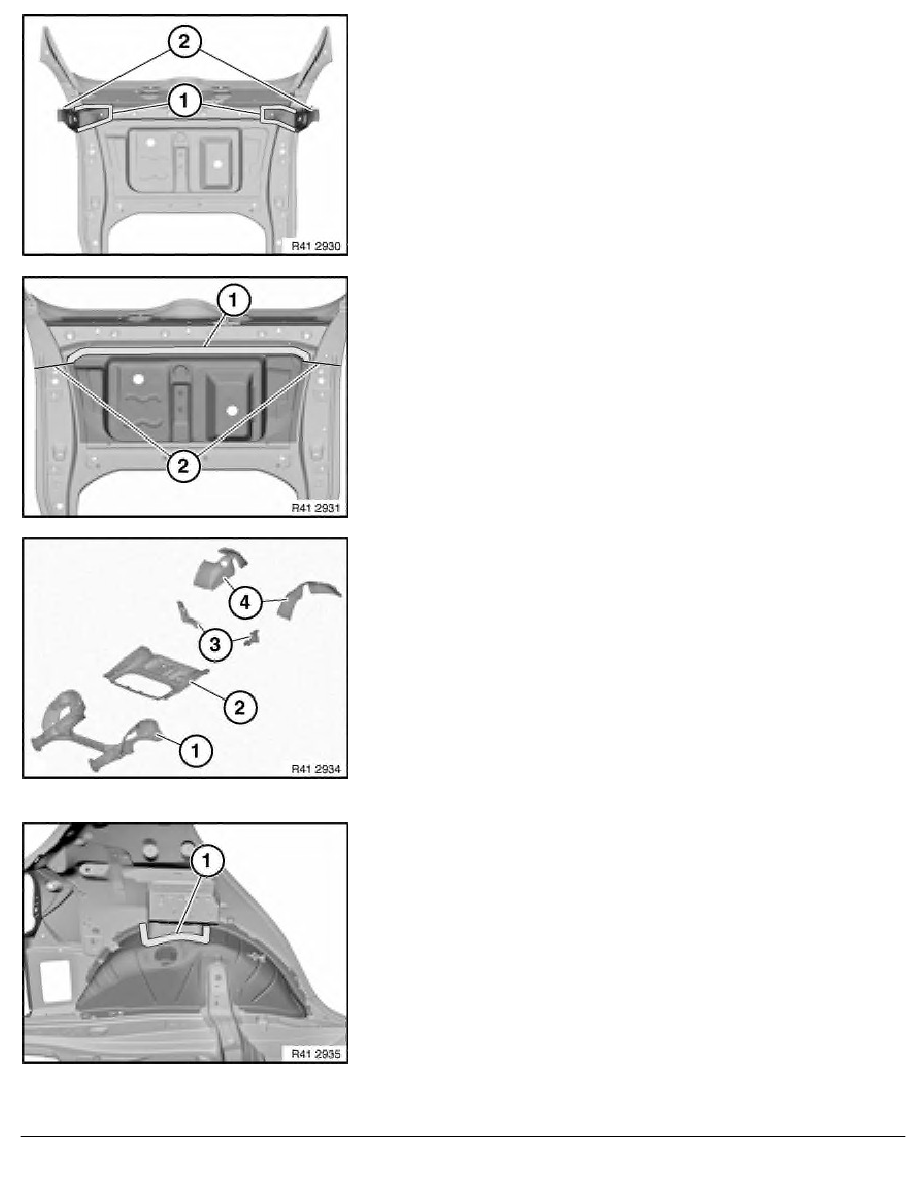 2
1
R41 2930

1
2
R41 2931

4
3
2
1
R41 2934

1
R41 2935