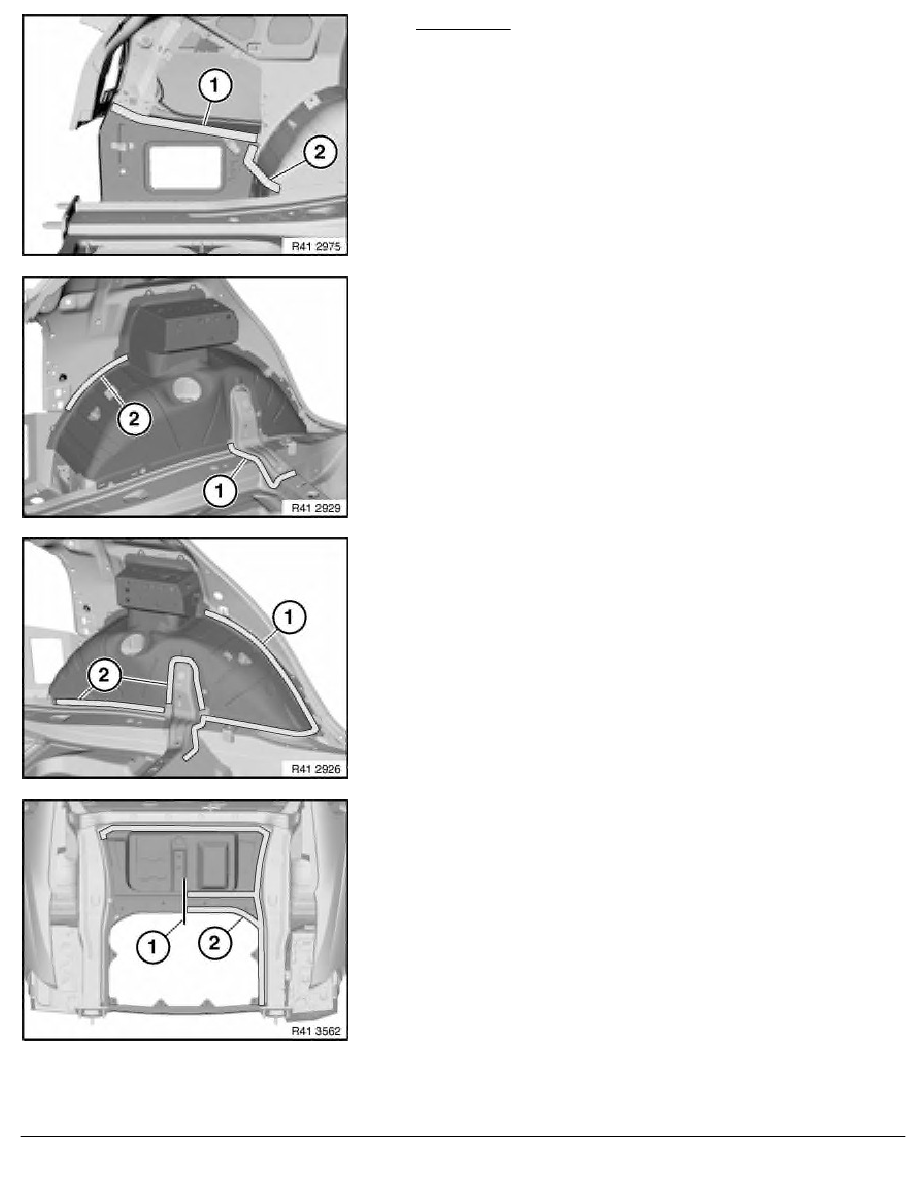 1
2
R41 2975

2
1
R41 2929

1
2
R41 2926

1
2
R41 3562