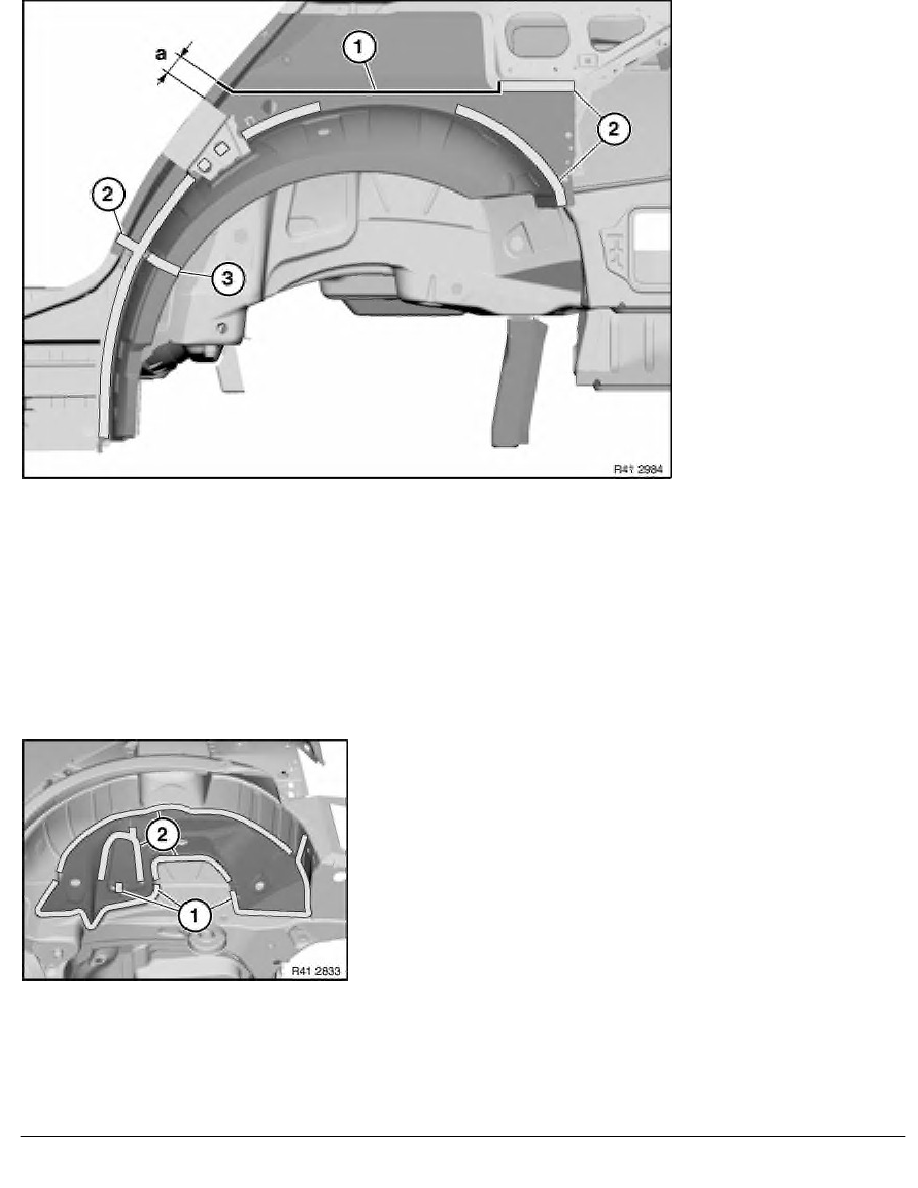 a
1
2
2
3
R41 2984

2
1
R41 2833