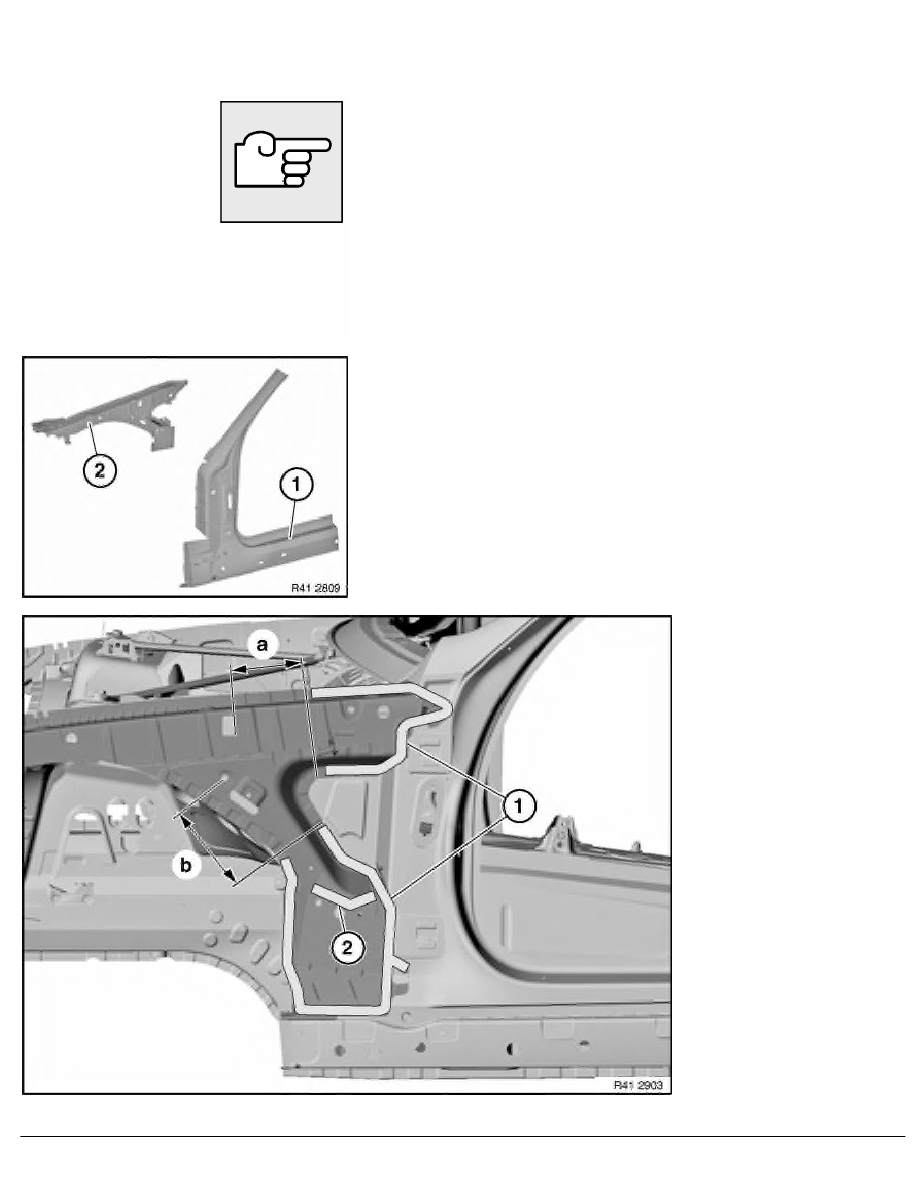 2

1

R41 2809

a

1

b

2

R41 2903