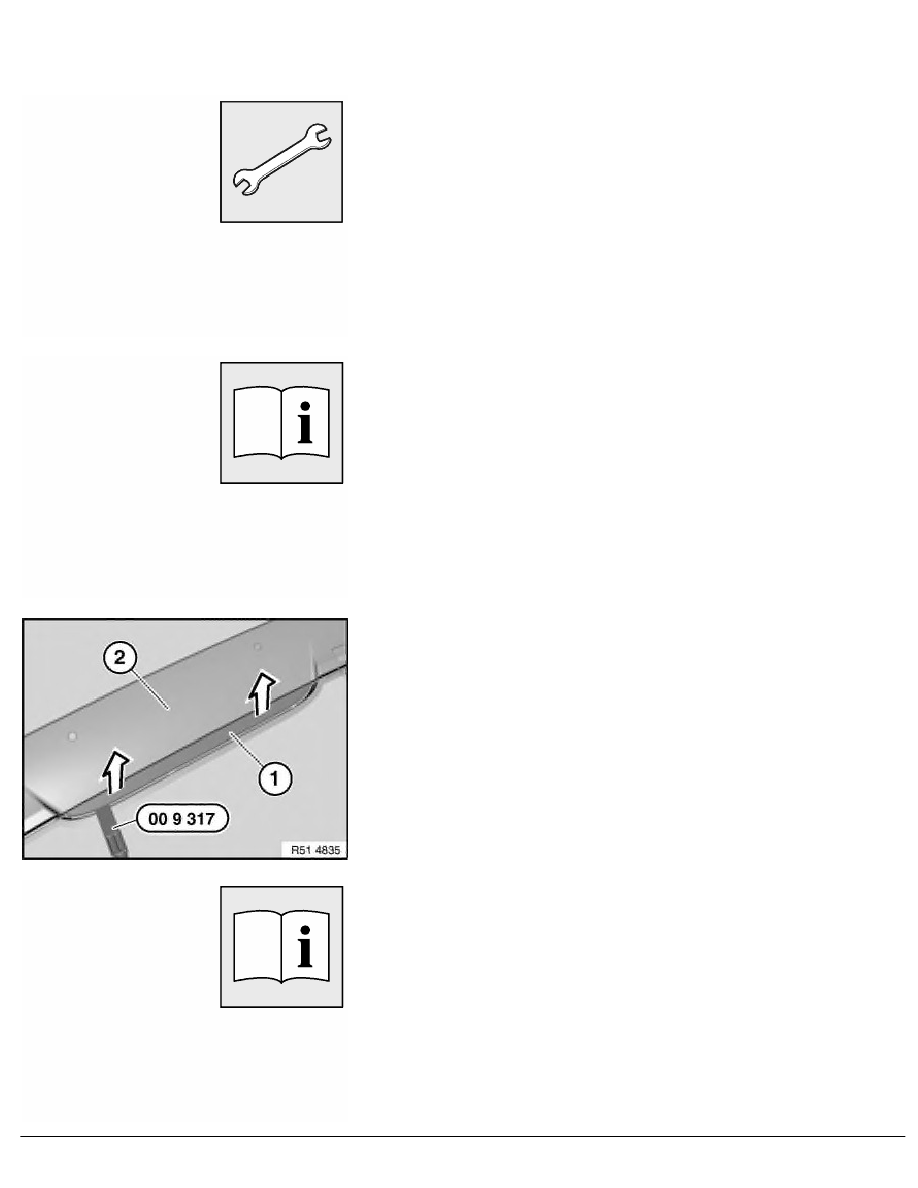 2

1

00 9 317

R51 4835