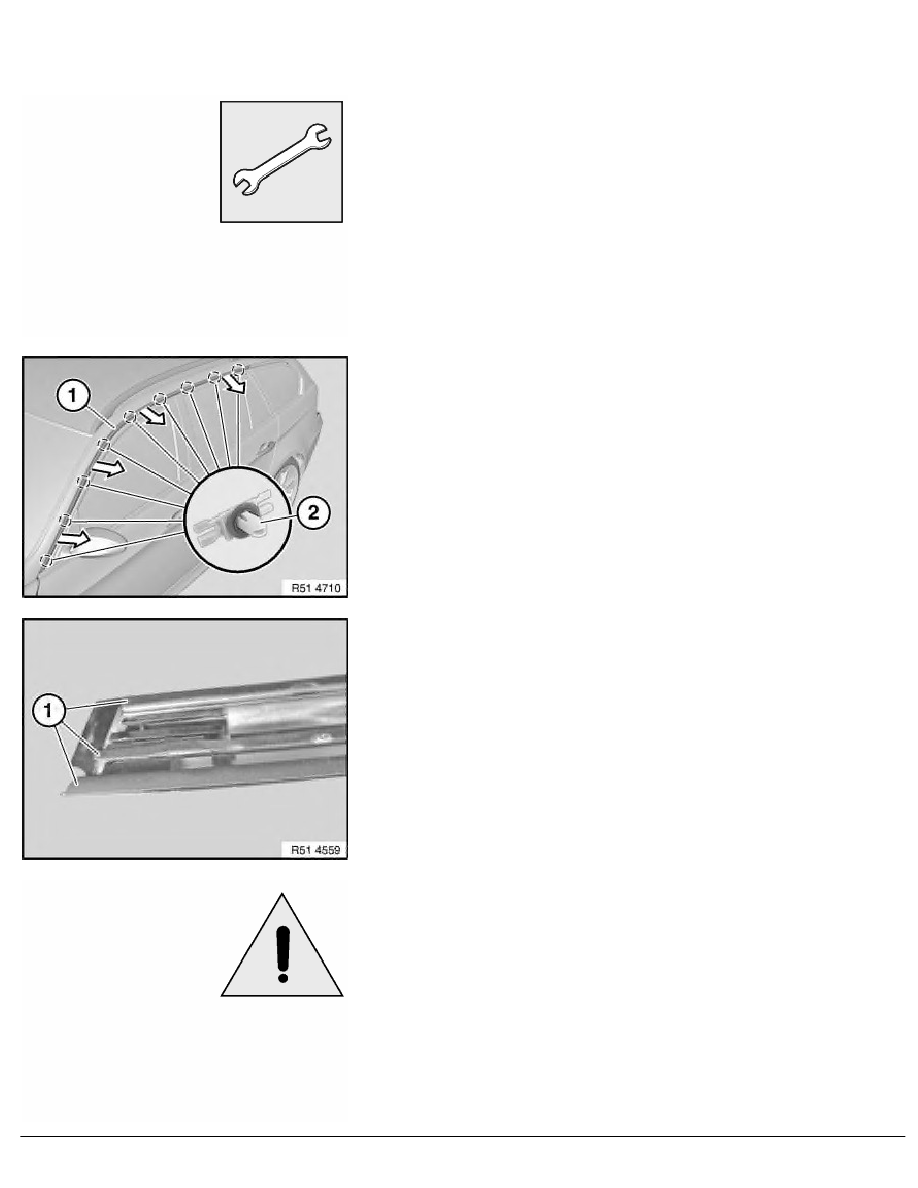 1

2

R51 4710

1

R51 4559