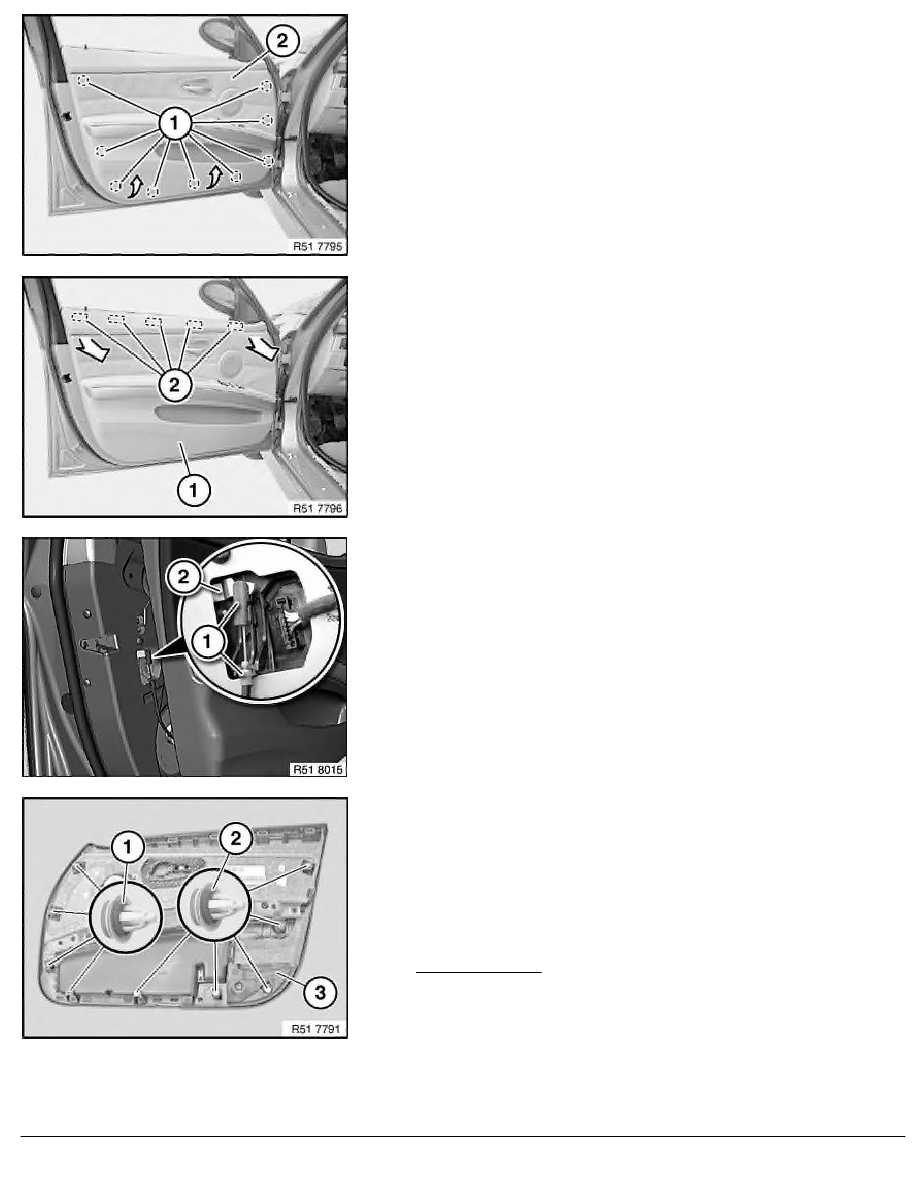 2

1

R51 7795

2

1

R51 7796

2

1

R51 8015

1

2

3

R51 7791