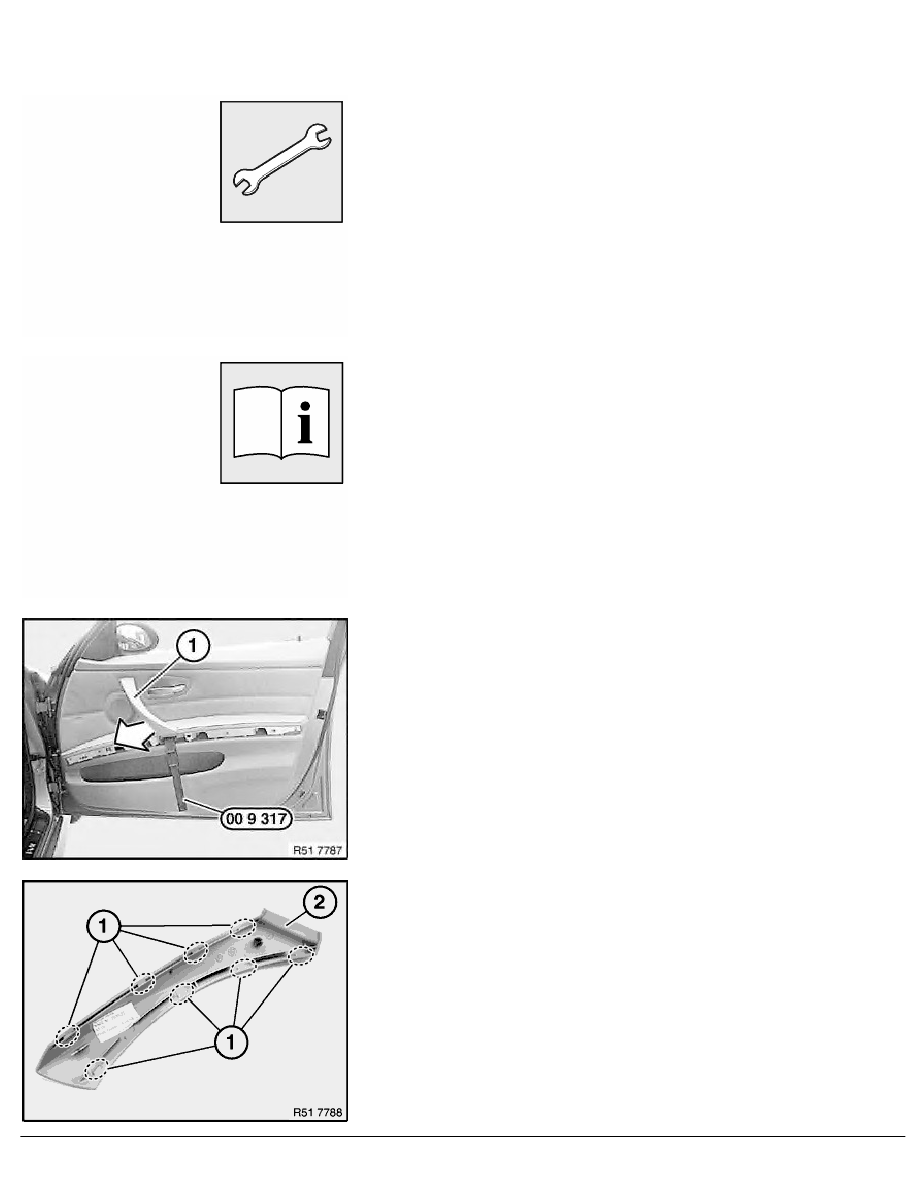 1

00 9 317

R51 7787

1

2

1

R51 7788