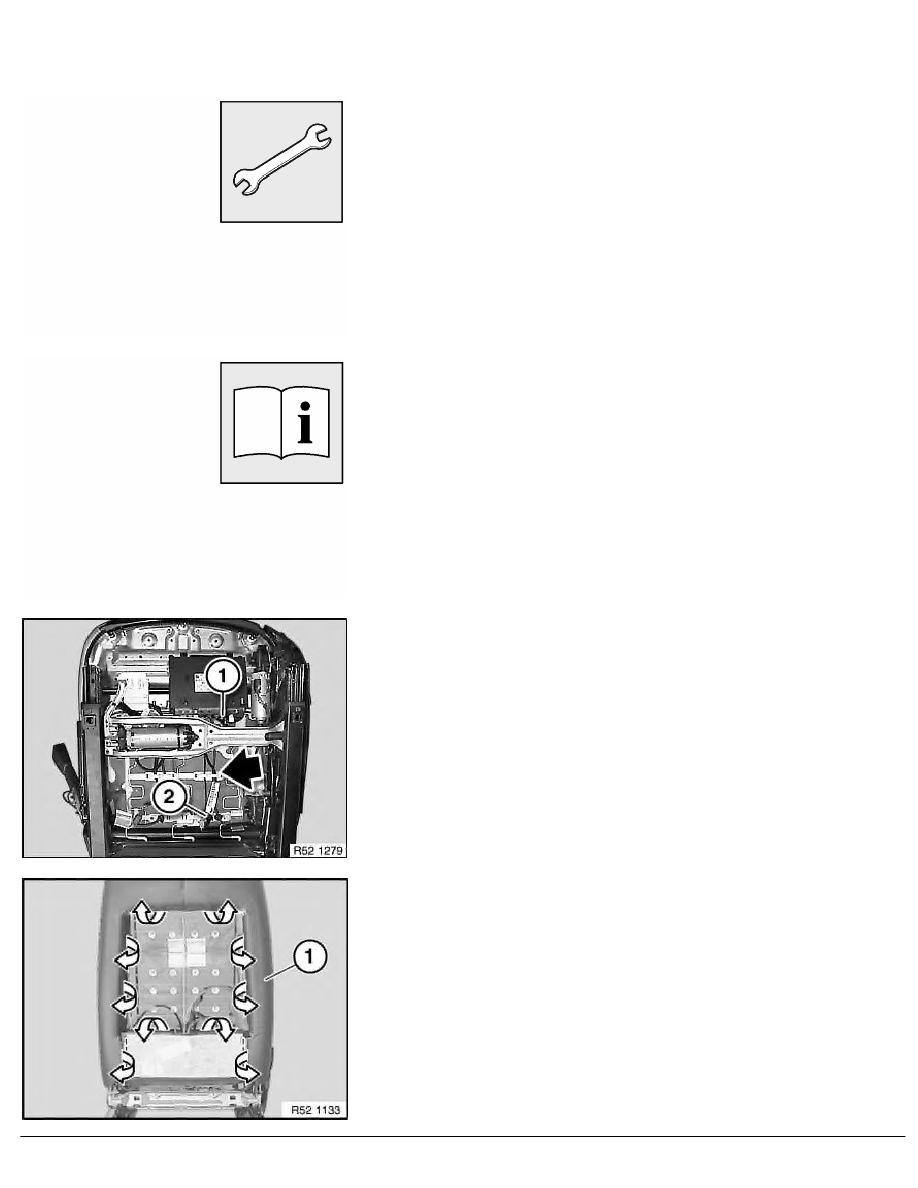 1

2

R52 1279

1

R52 1133