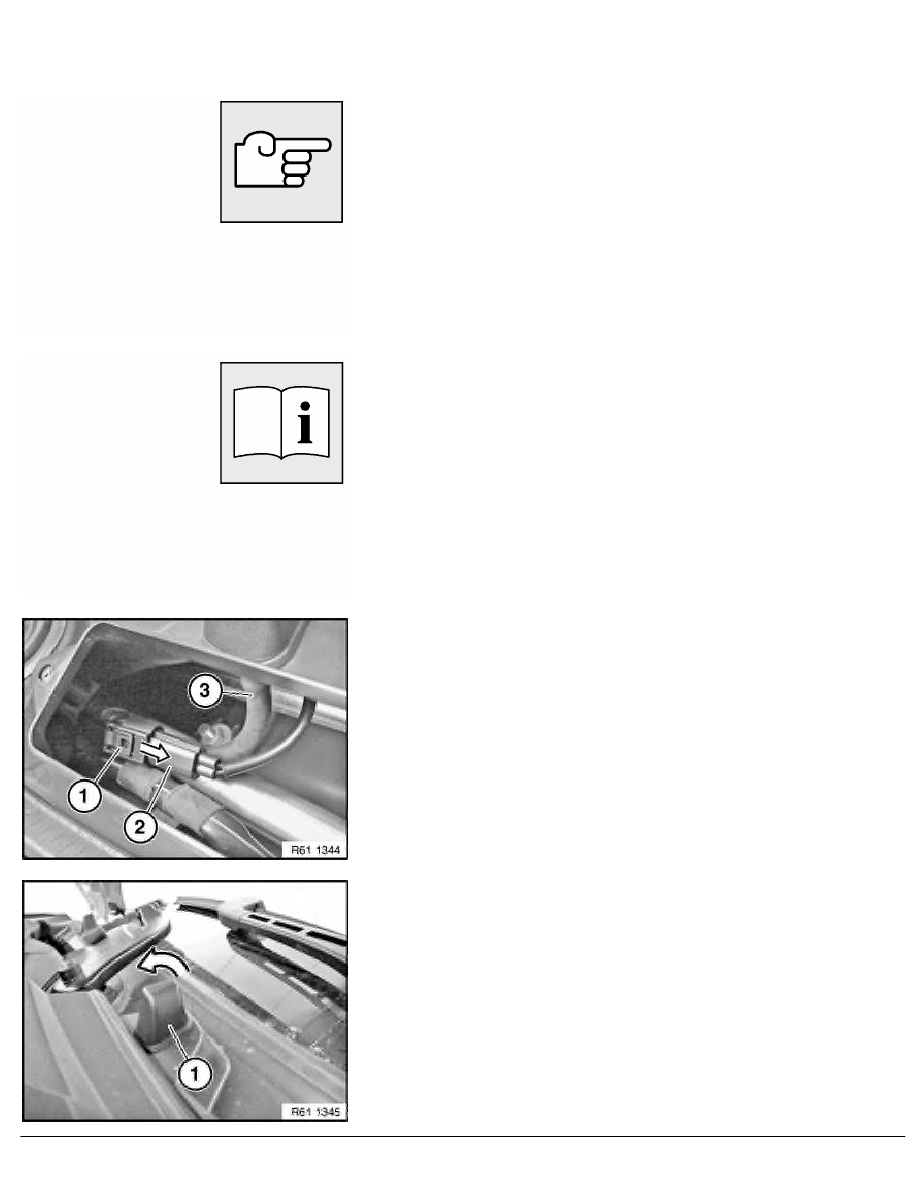 3

1

2

R61 1344

1

R61 1345