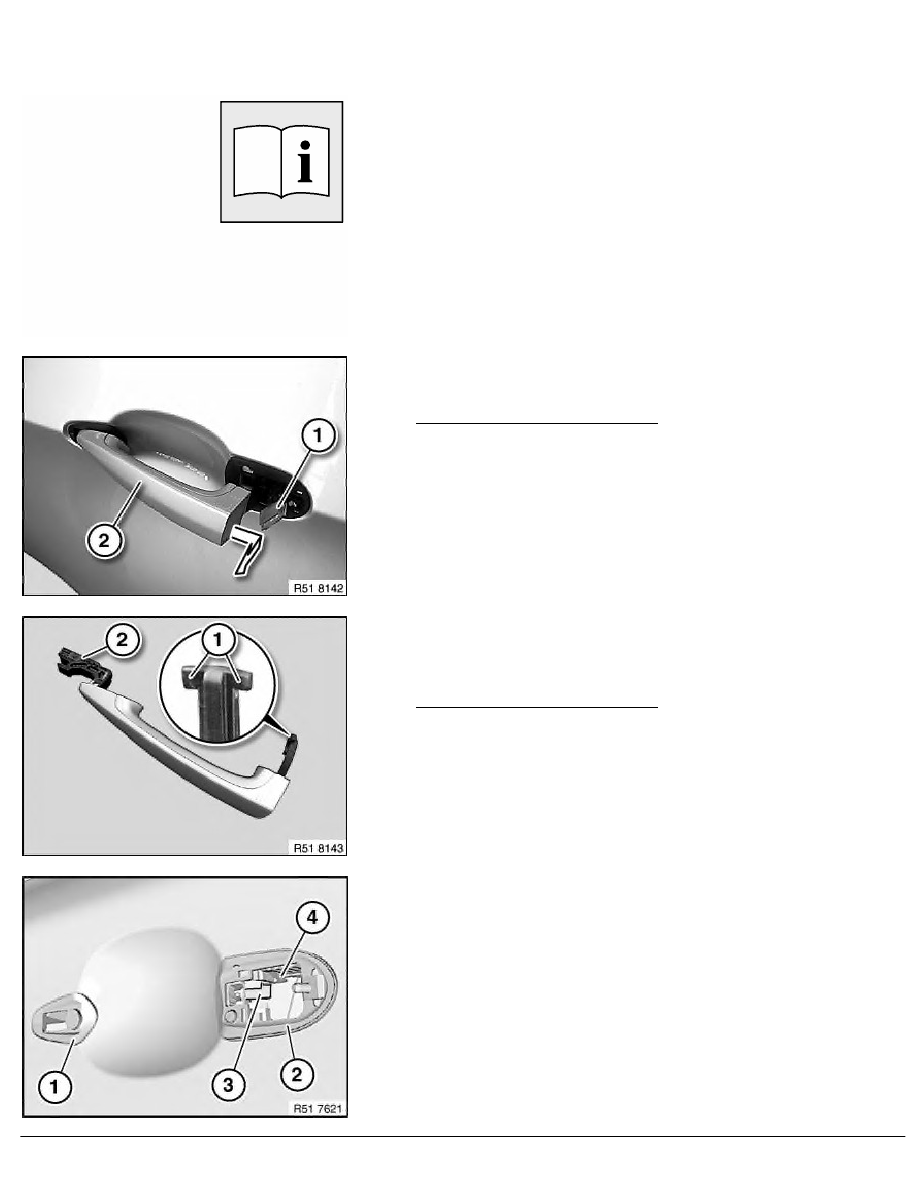 1

2

R51 8142

2

1

R51 8143

4

1

3

2

R51 7621