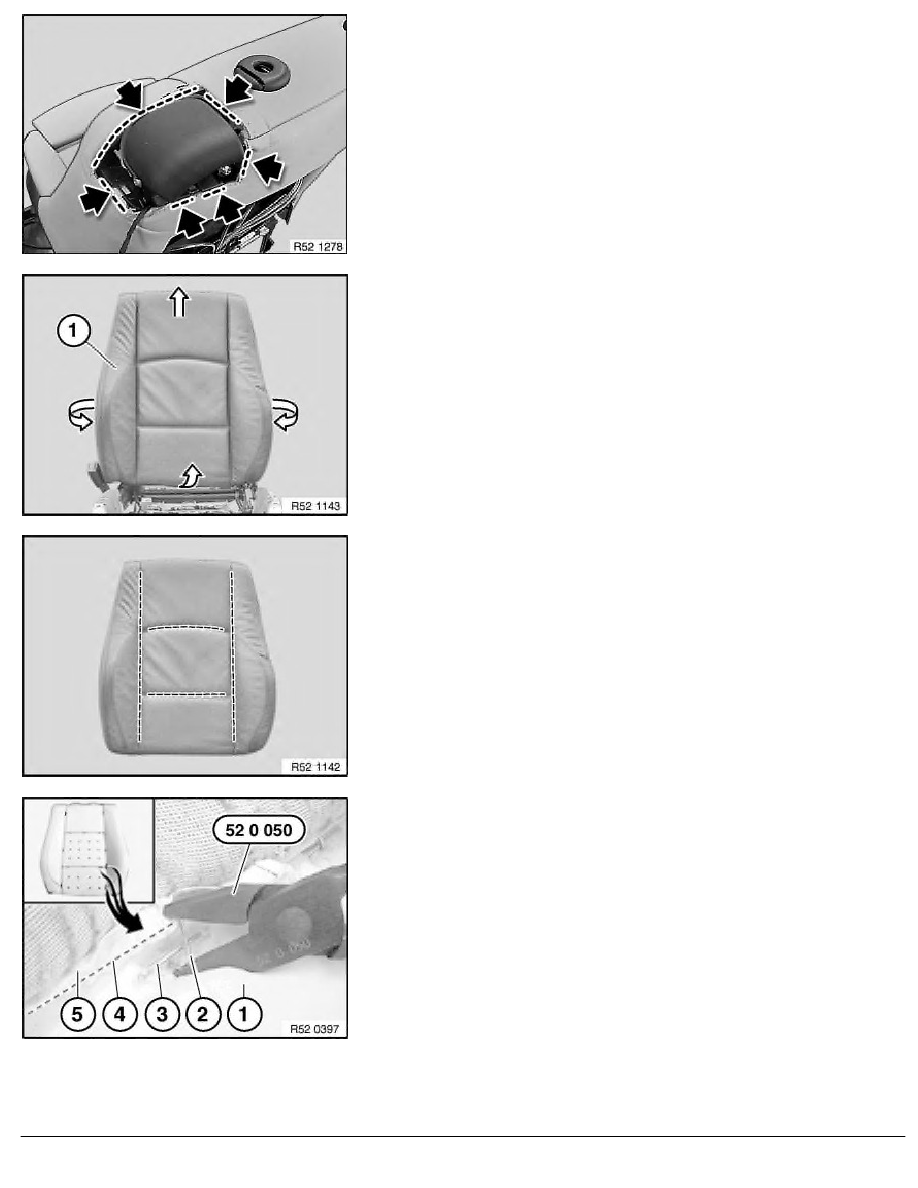 R52 1278

1

R52 1143

R52 1142

52 0 050

5 4 3 2 1

R52 0397