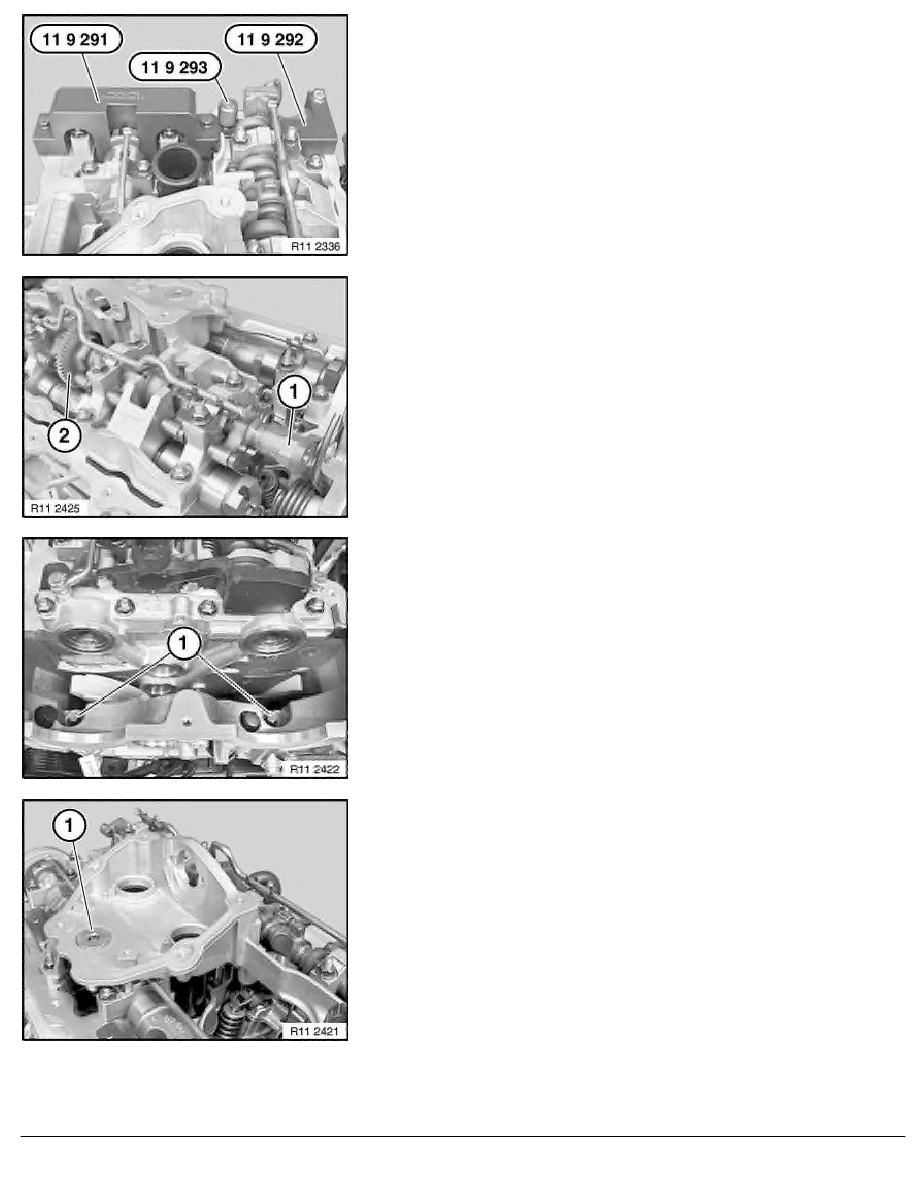 11 9 291
11 9 293
11 9 292
R11 2336

1
2
R11 2425

1
R11 2422

1
R11 2421