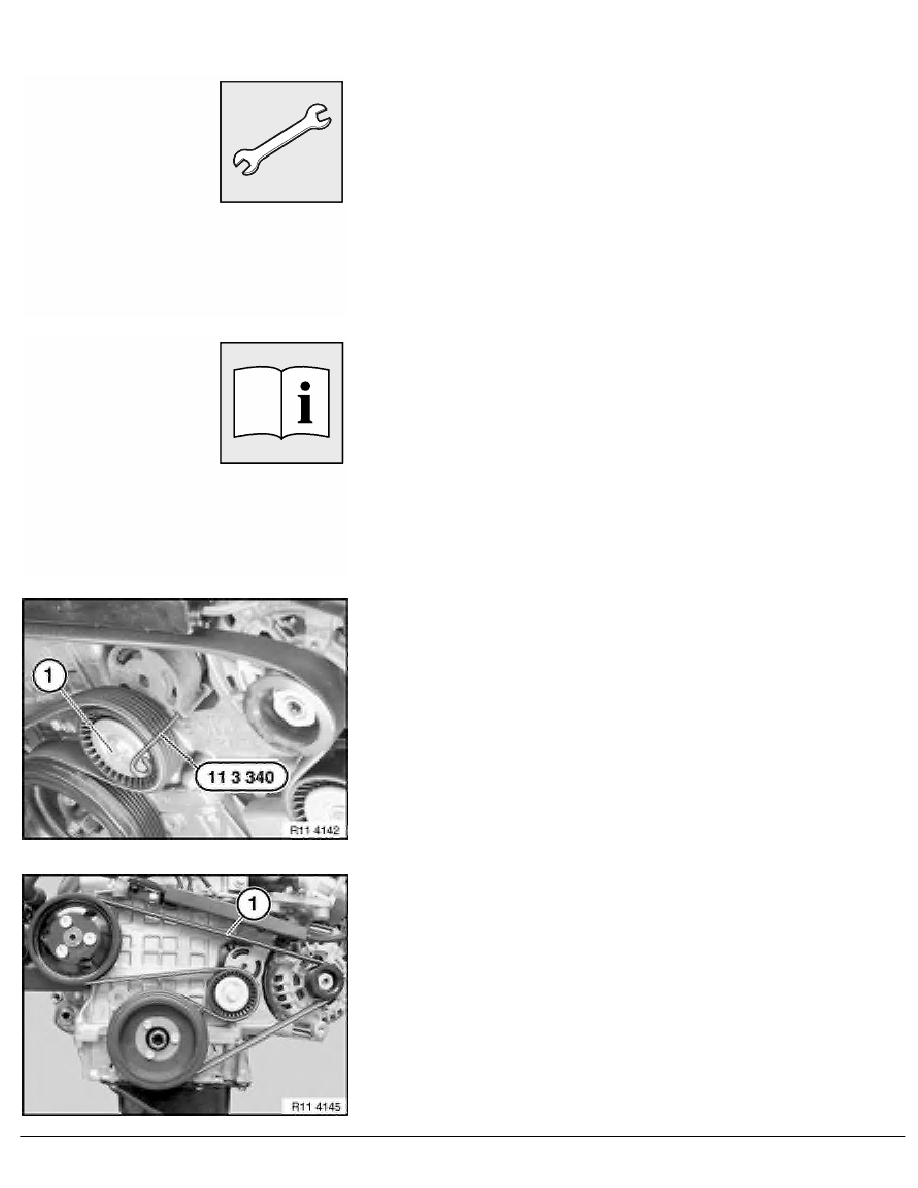 1

11 3 340

R11 4142

1

R11 4145