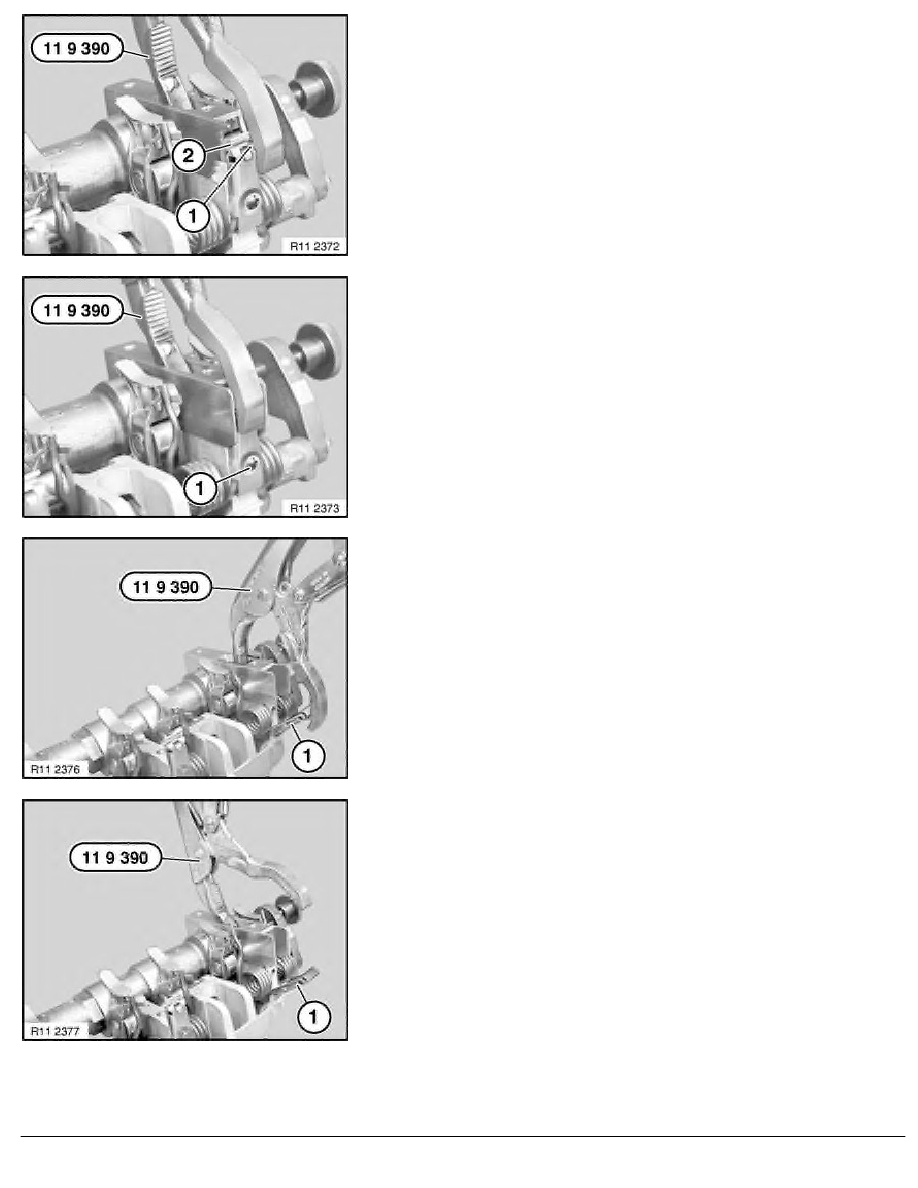 11 9 390
2
1
R11 2372

11 9 390
1
R11 2373

11 9 390
1
R11 2376

11 9 390
1
R11 2377