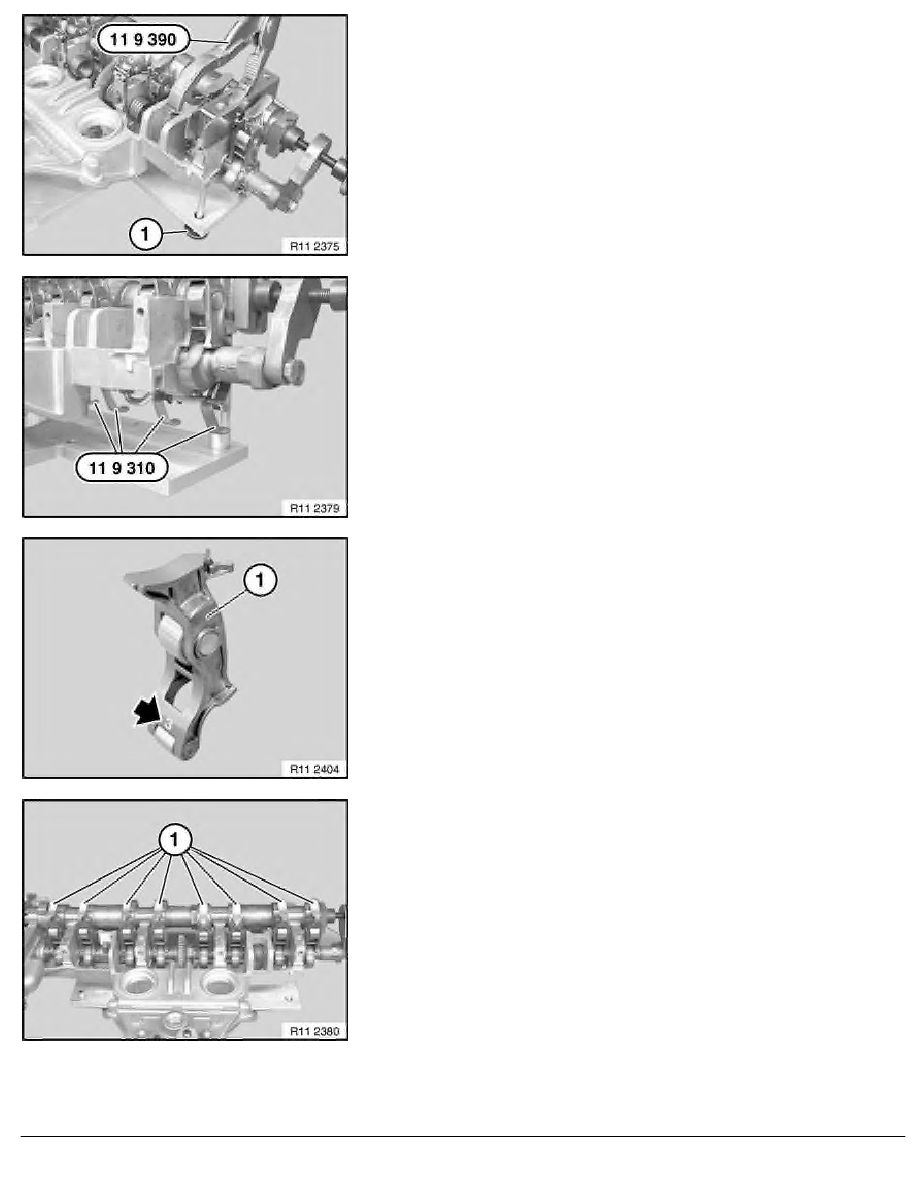 11 9 390

1

R11 2375

11 9 310

R11 2379

1

R11 2404

1

R11 2380