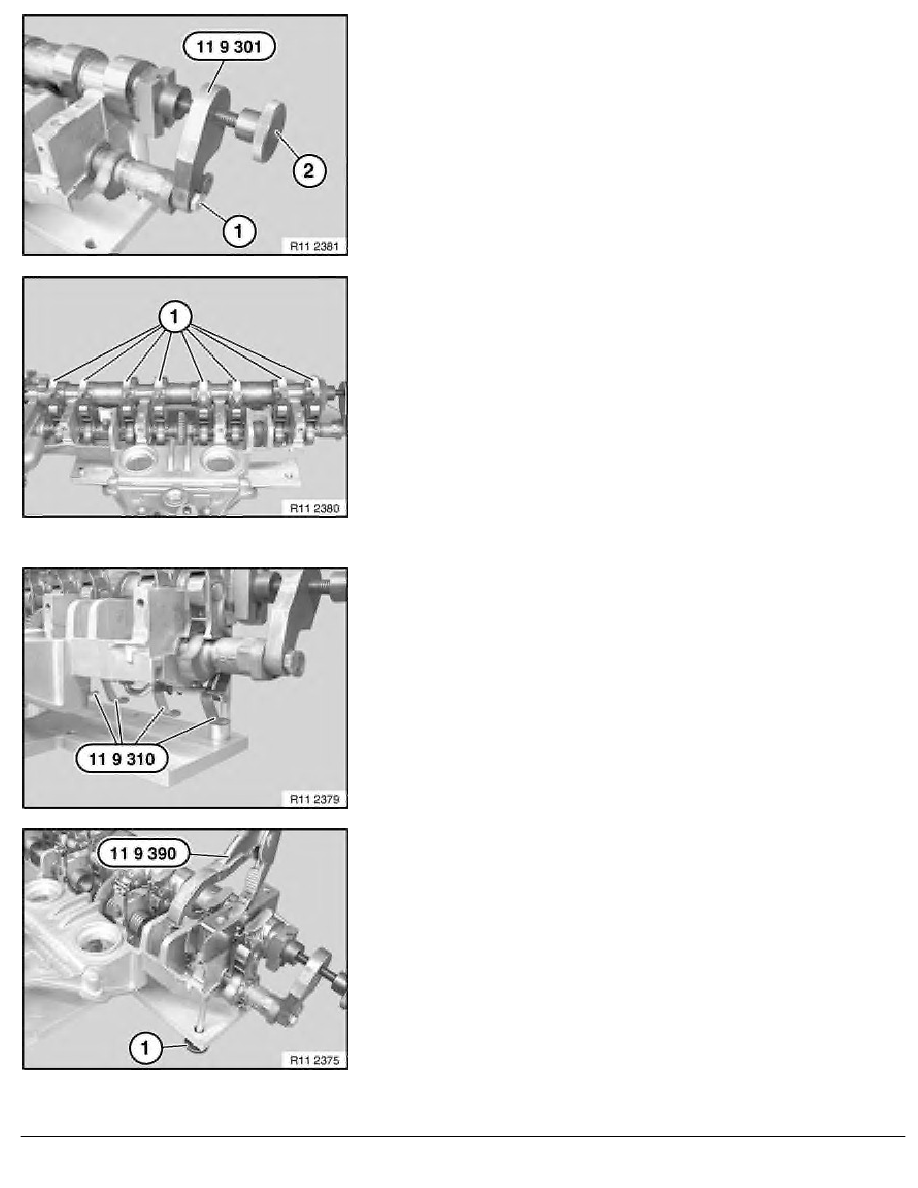 11 9 301
2
1
R11 2381

1
R11 2380

11 9 310
R11 2379

11 9 390
1
R11 2375