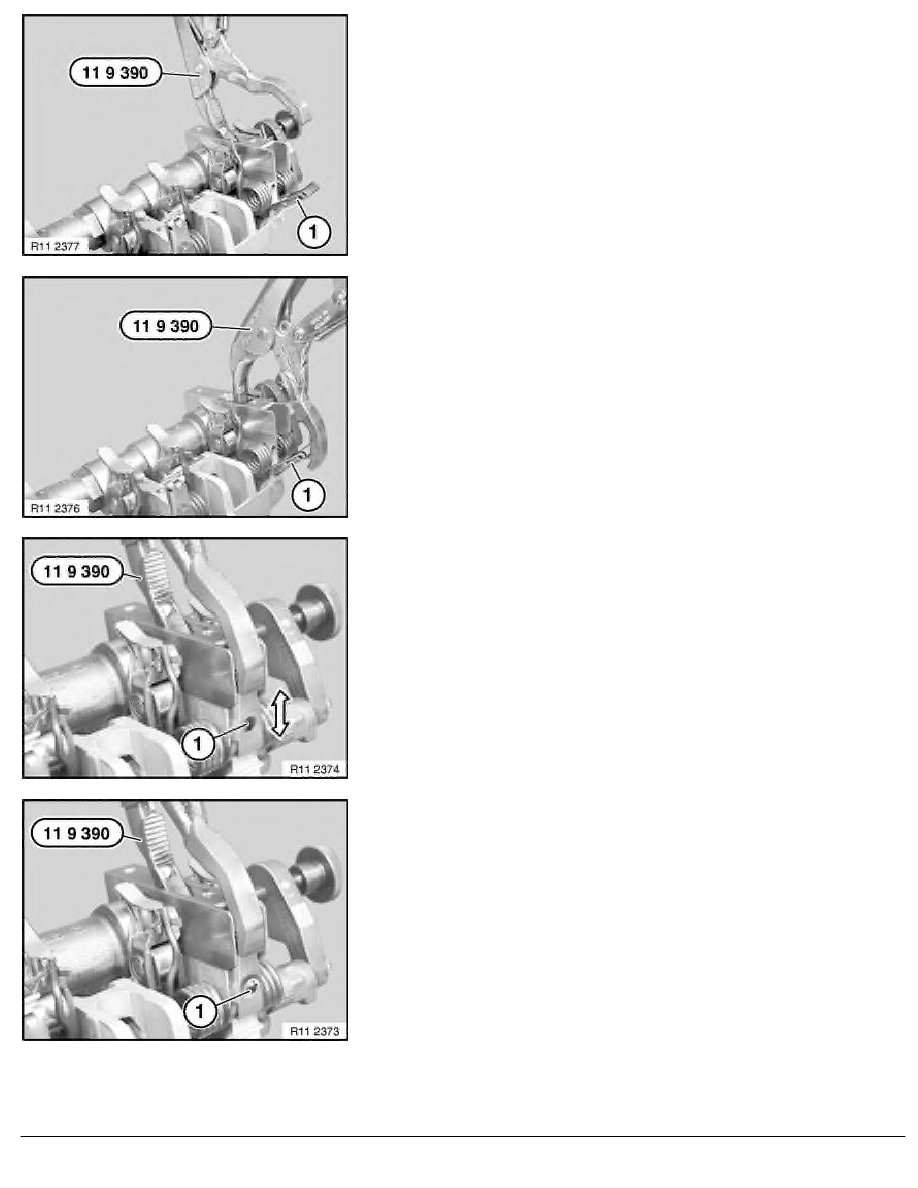 11 9 390
1
R11 2377

11 9 390
1
R11 2376

11 9 390
1
R11 2374

11 9 390
1
R11 2373