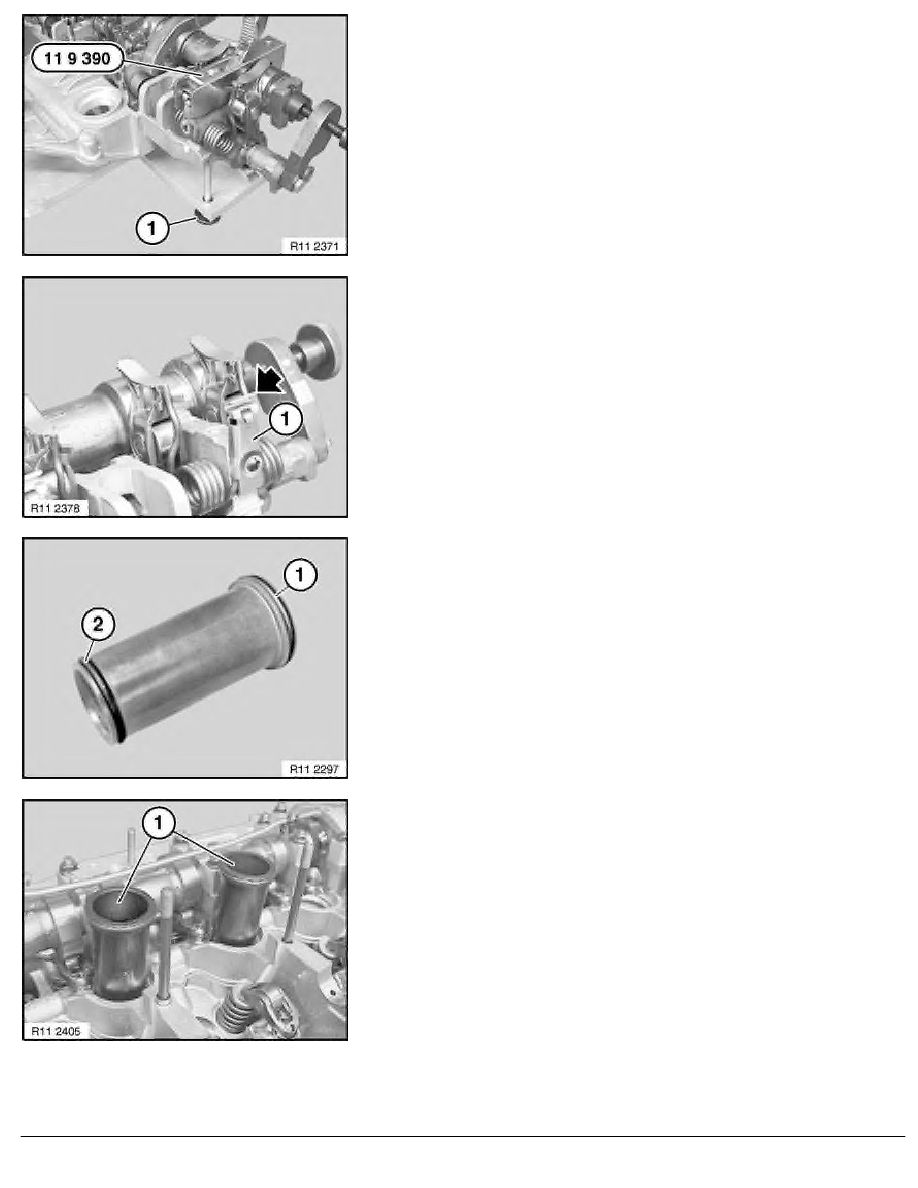 11 9 390
1
R11 2371

1
R11 2378

1
2
R11 2297

1
R11 2405