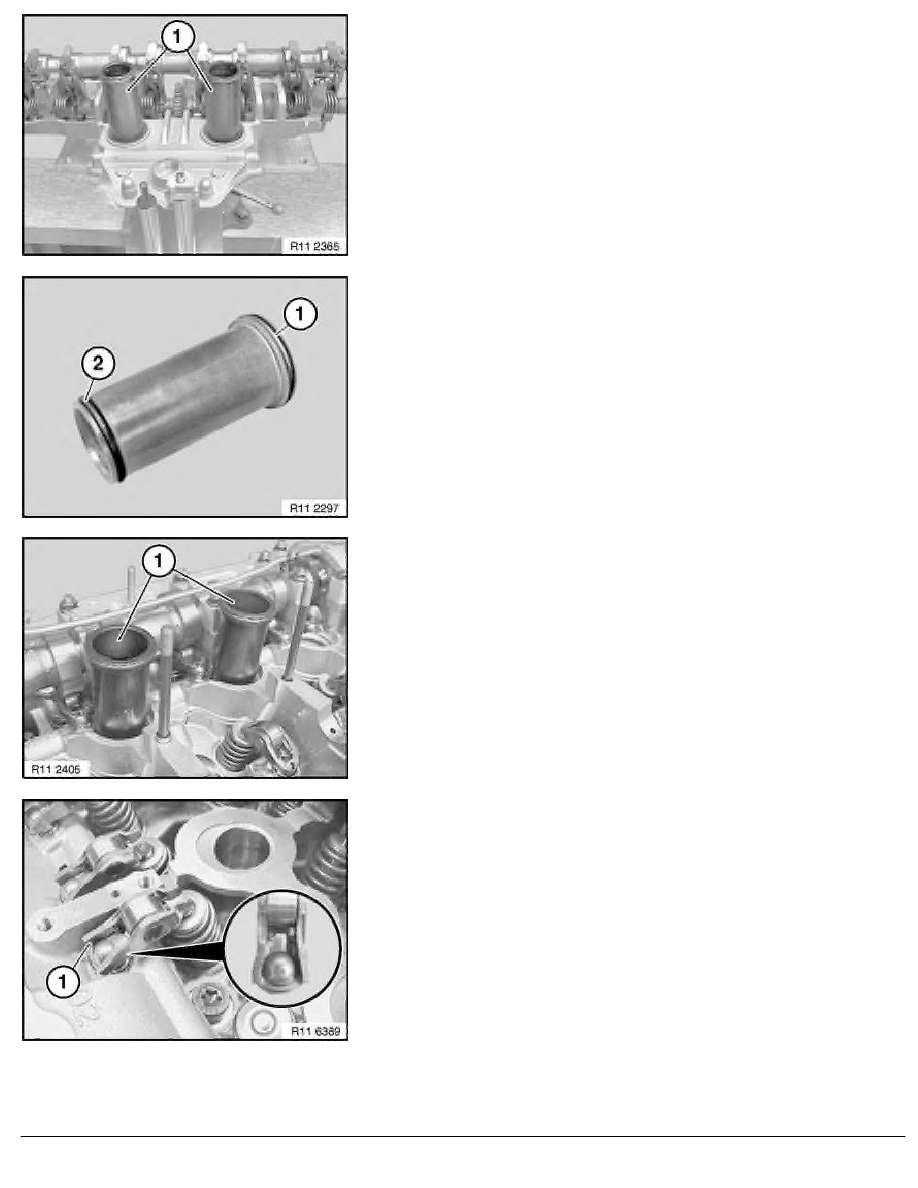 1

R11 2365

1

2

R11 2297

1

R11 2405

1

R11 6389