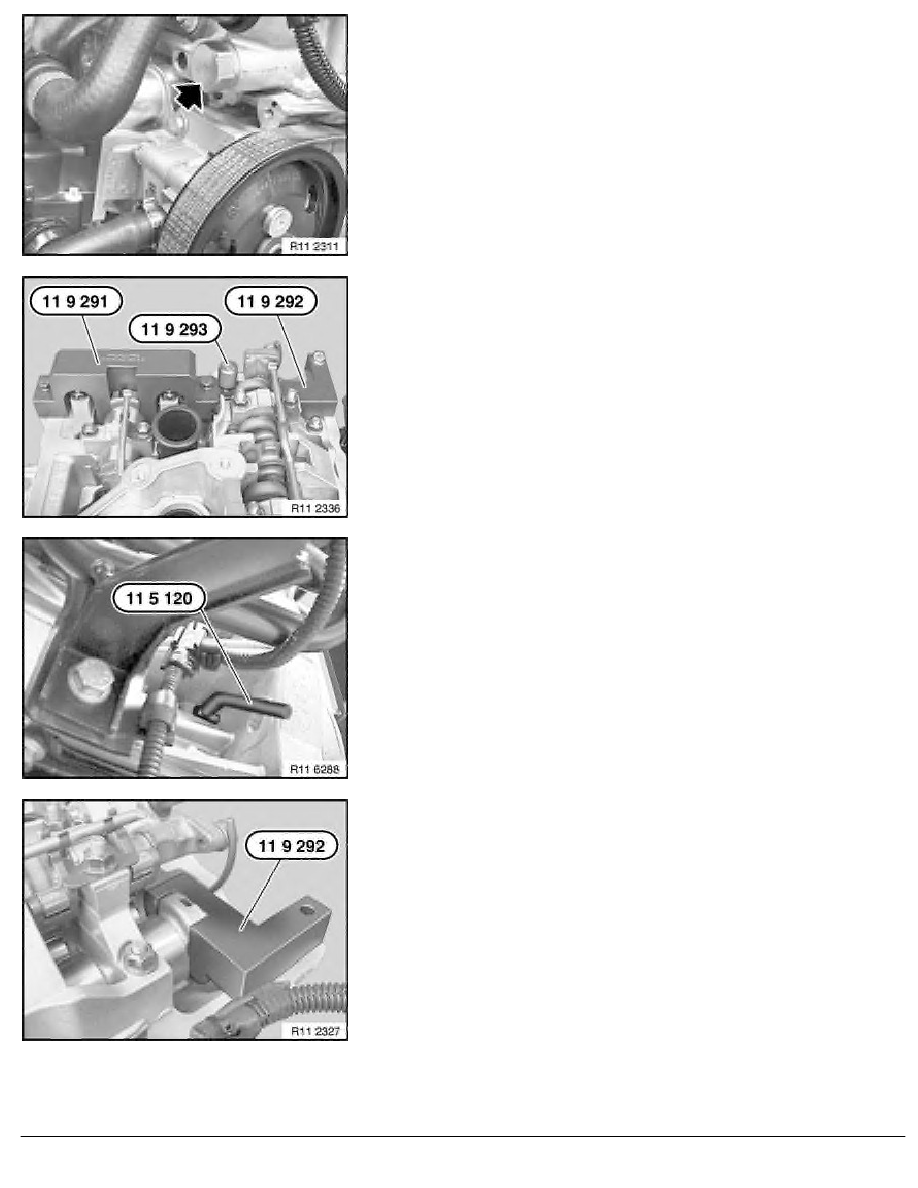 R11 2311

11 9 291
11 9 293
11 9 292
R11 2336

11 5 120
R11 6288

11 9 292
R11 2327